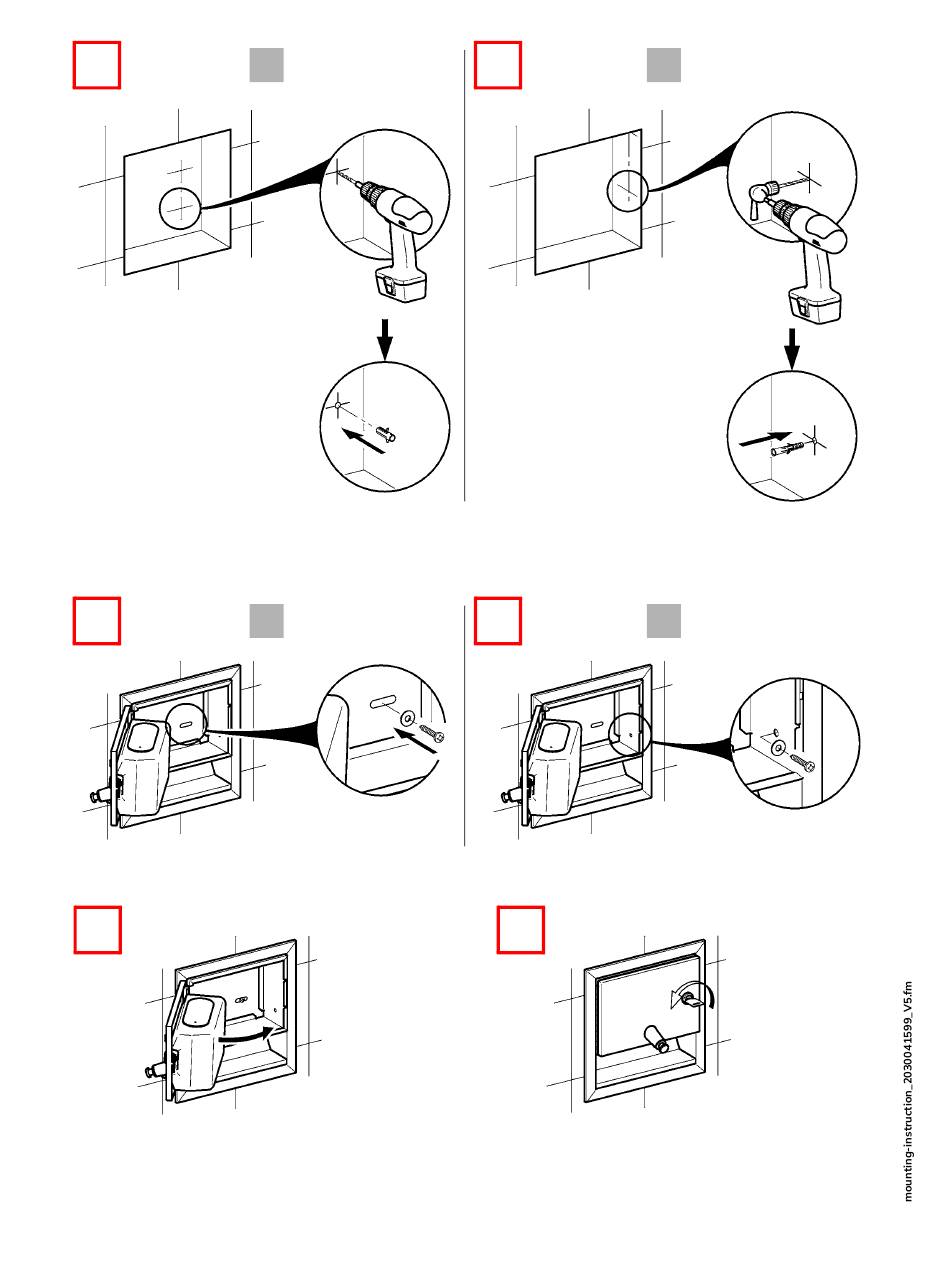 mounting-instruction_2030041599_V5.fm