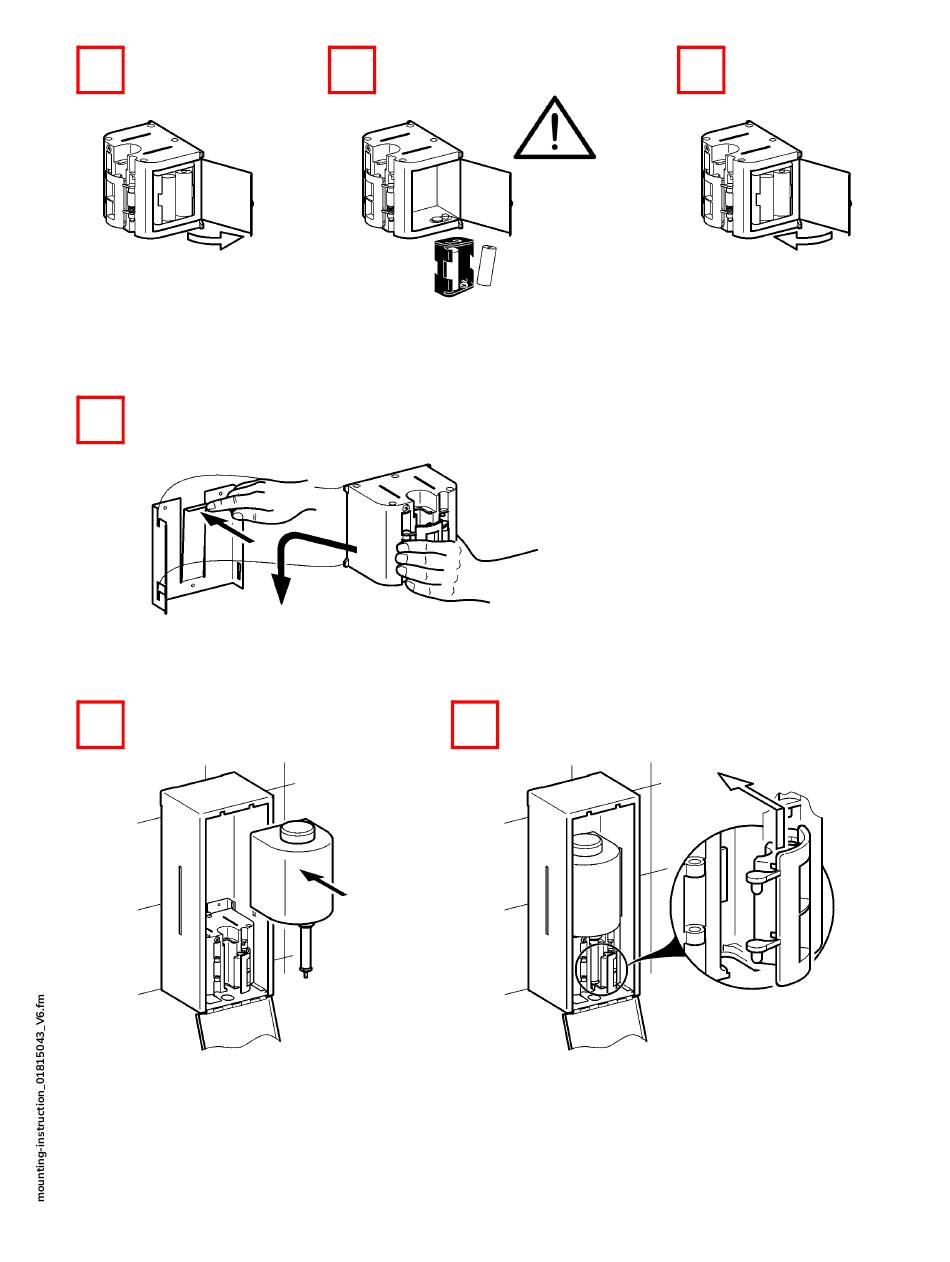 mounting-instruction_01815043_V6.fm