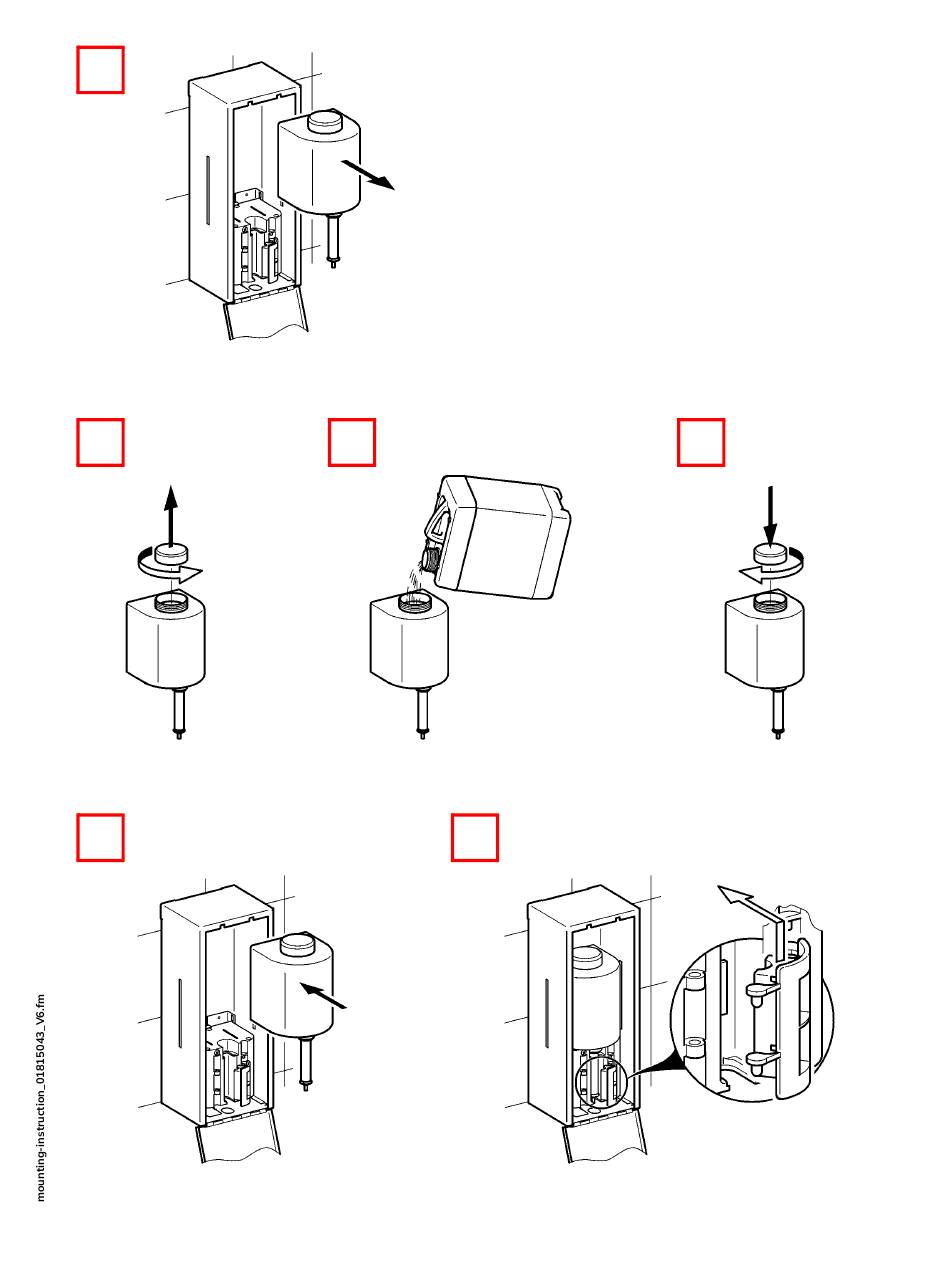 mounting-instruction_01815043_V6.fm