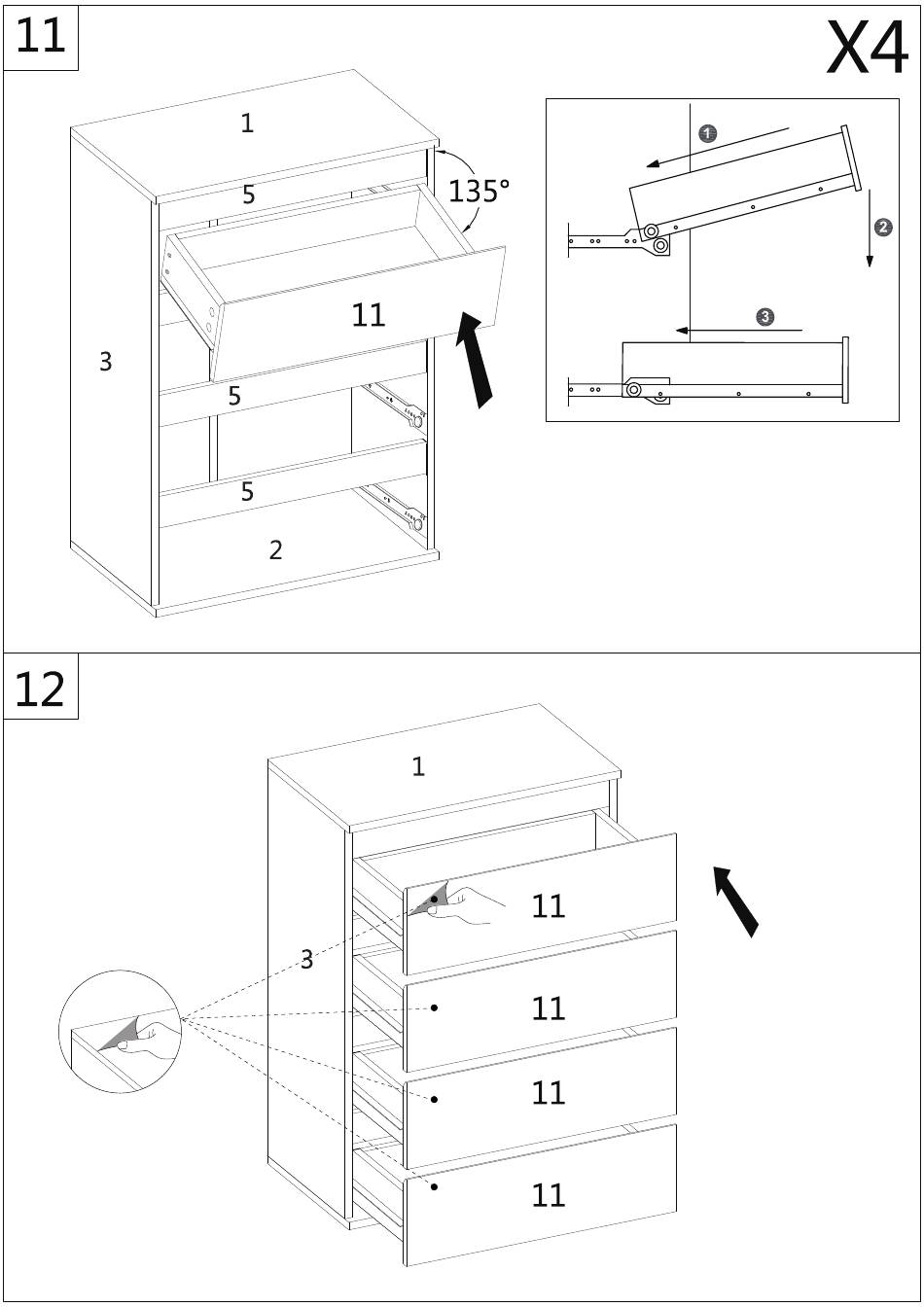 11

X4

1

5

135°

11

3

5

5

2

1

2

3

12

1

11

3

11

11

11