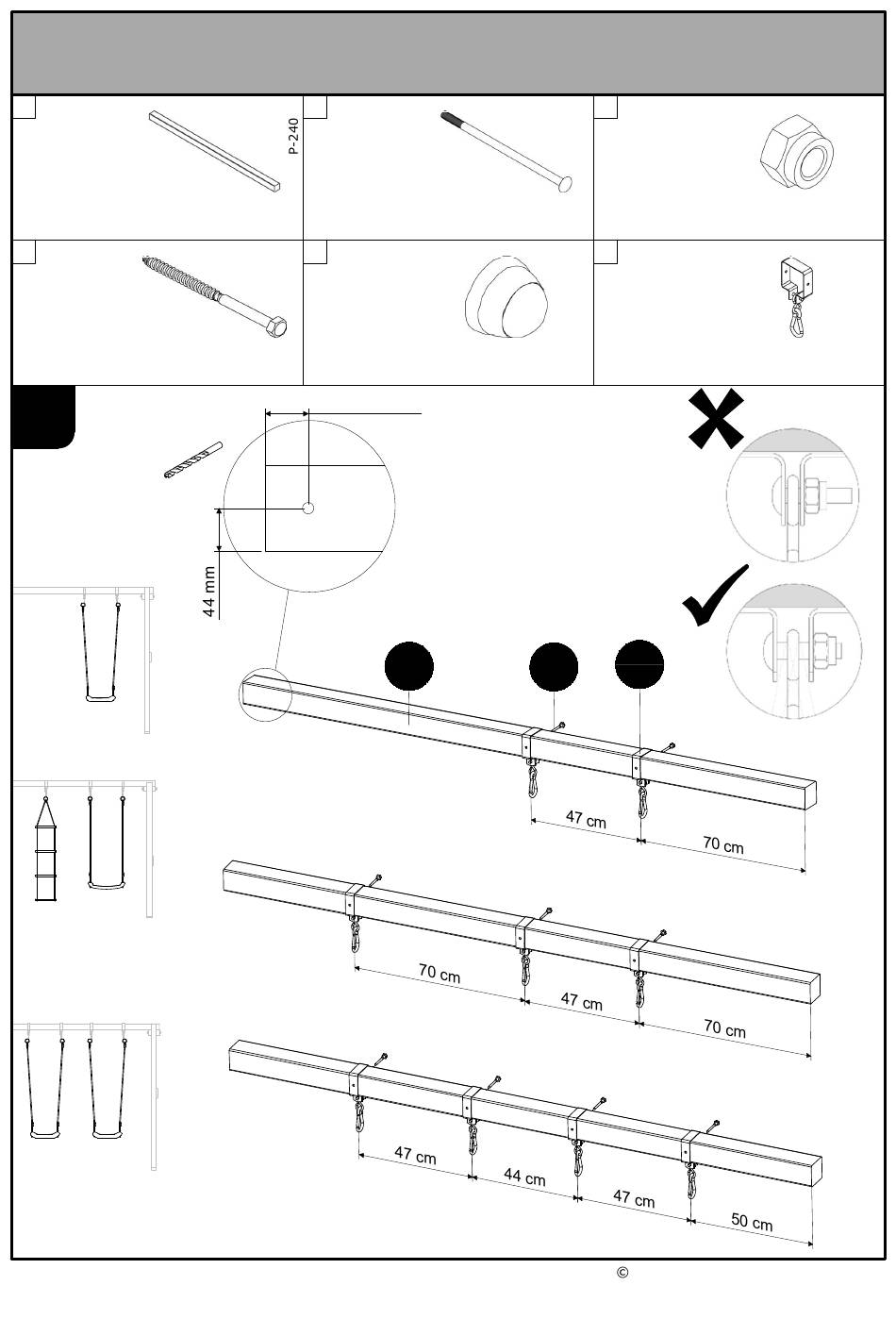 P-240

44 mm

47 cm
70 cm

70 cm
47 cm
70 cm

47 cm
44 cm
47 cm
50 cm

©