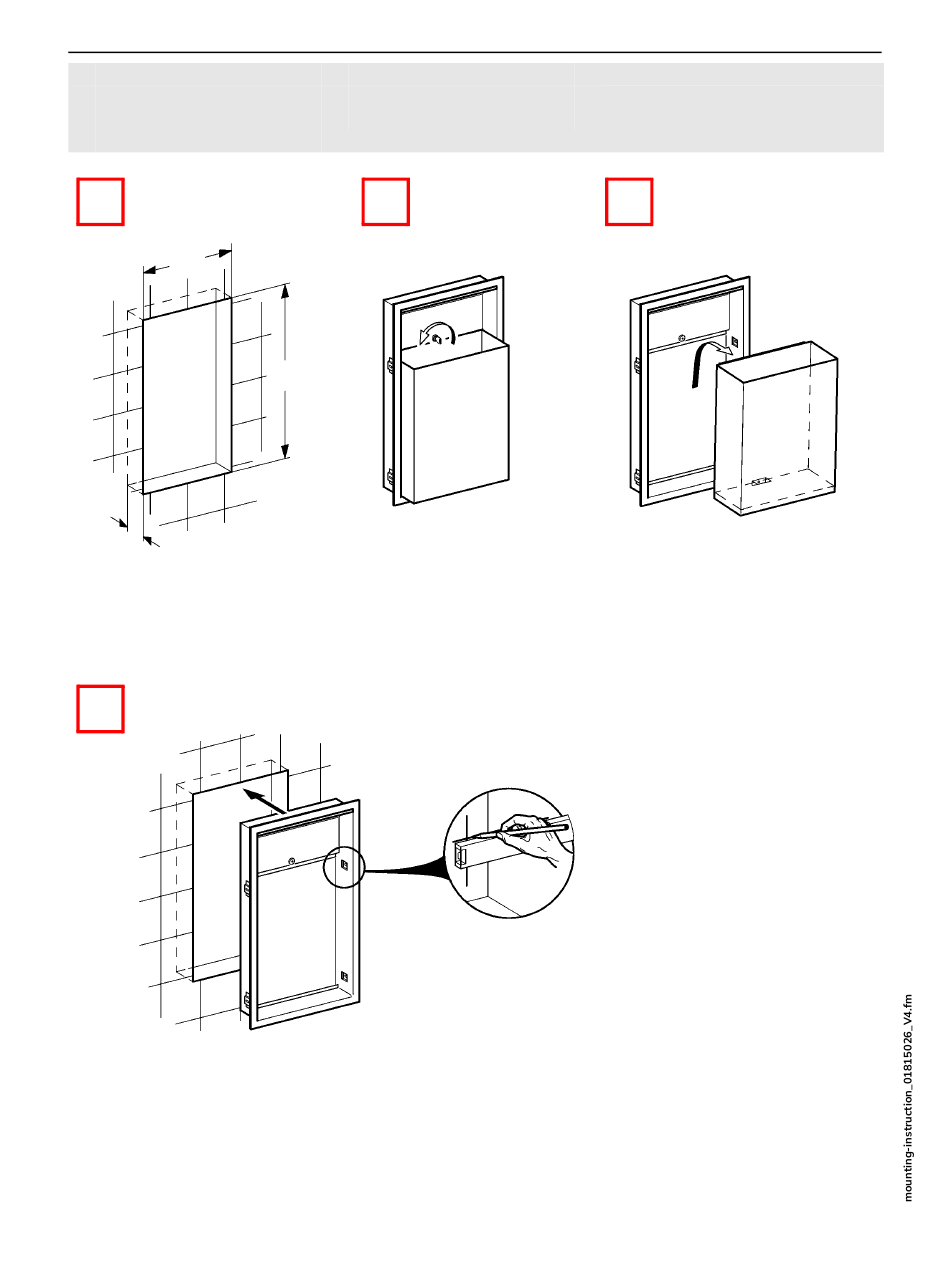 mounting-instruction_01815026_V4.fm