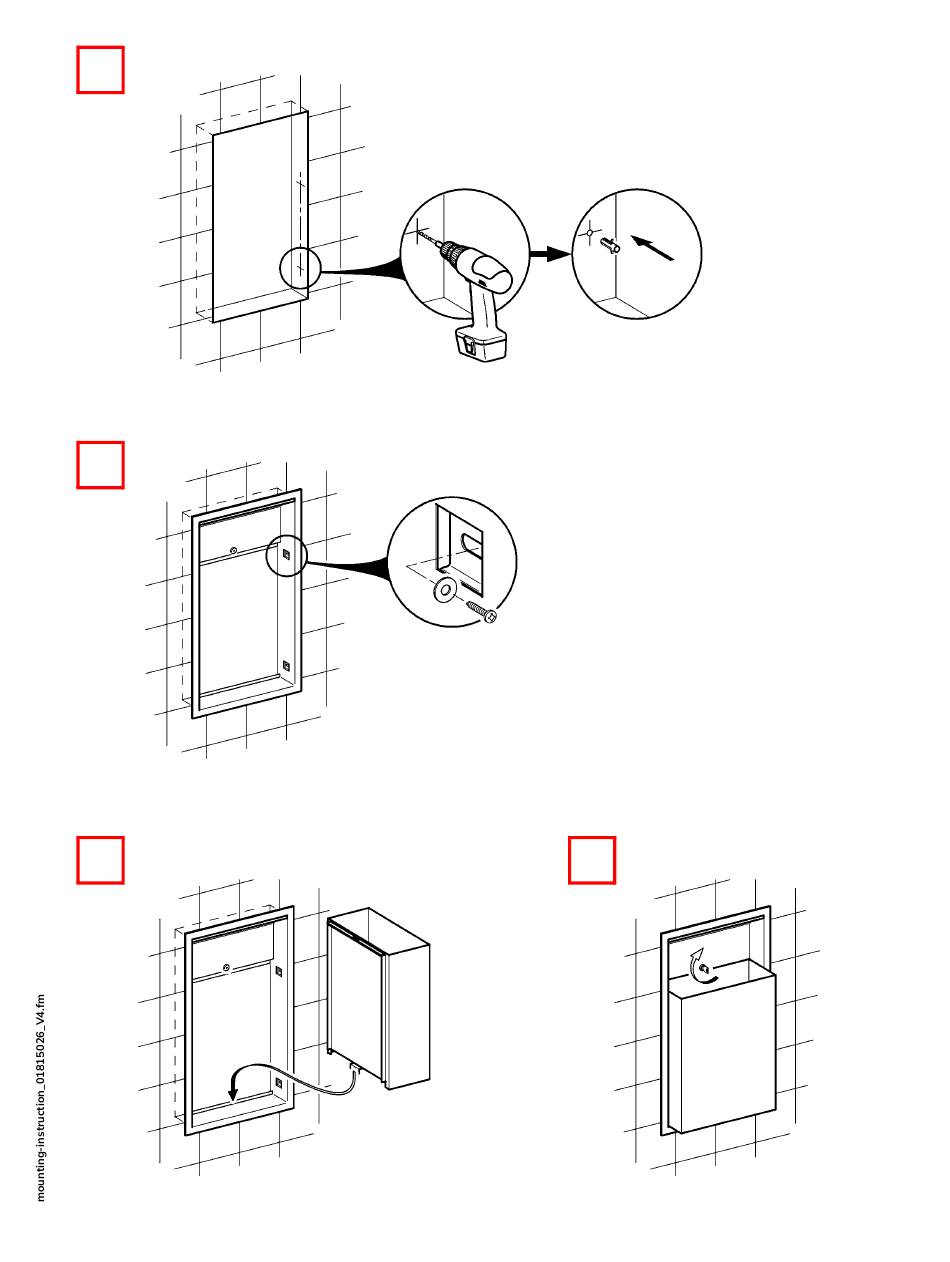 mounting-instruction_01815026_V4.fm