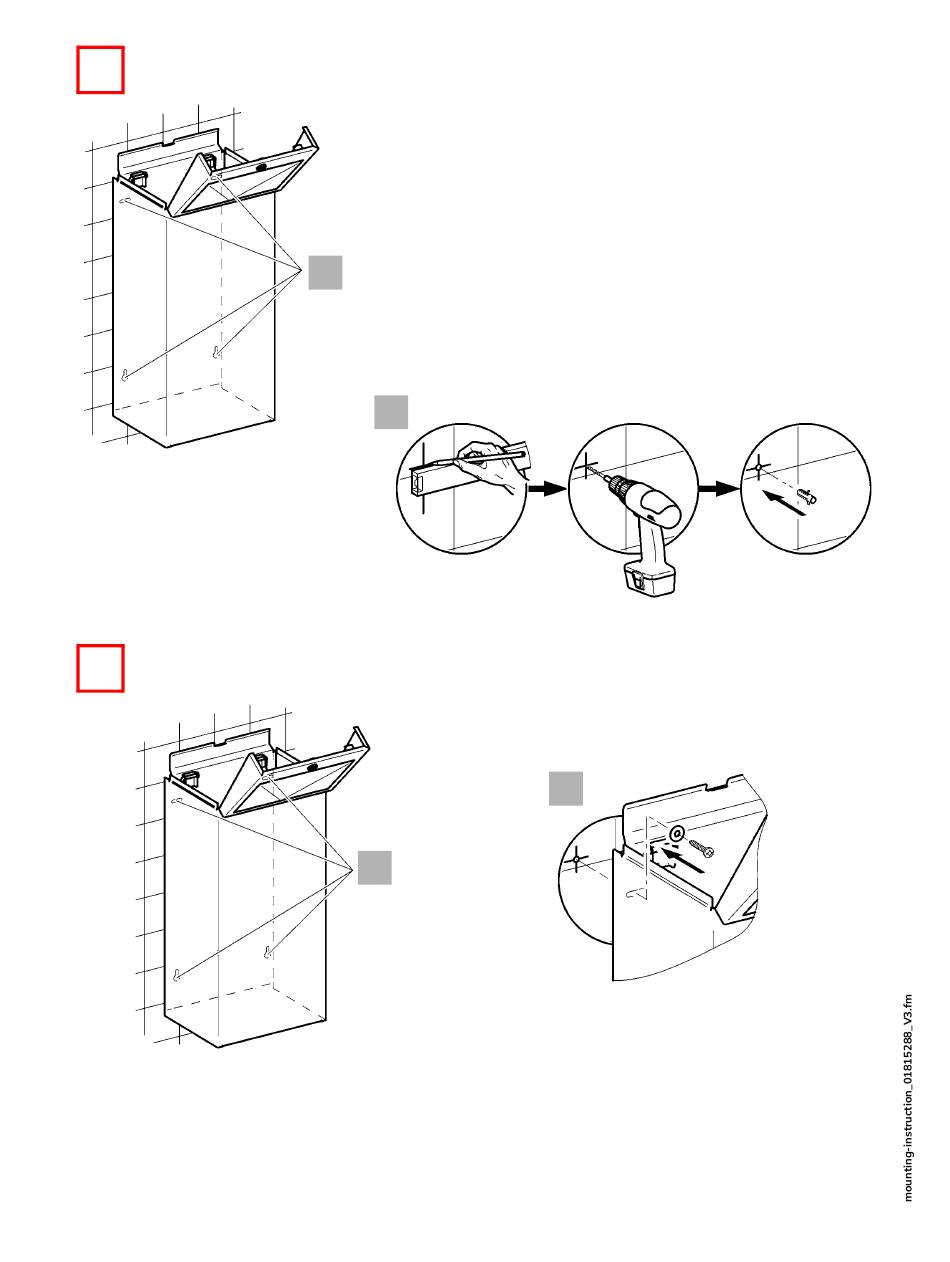 mounting-instruction_01815288_V3.fm