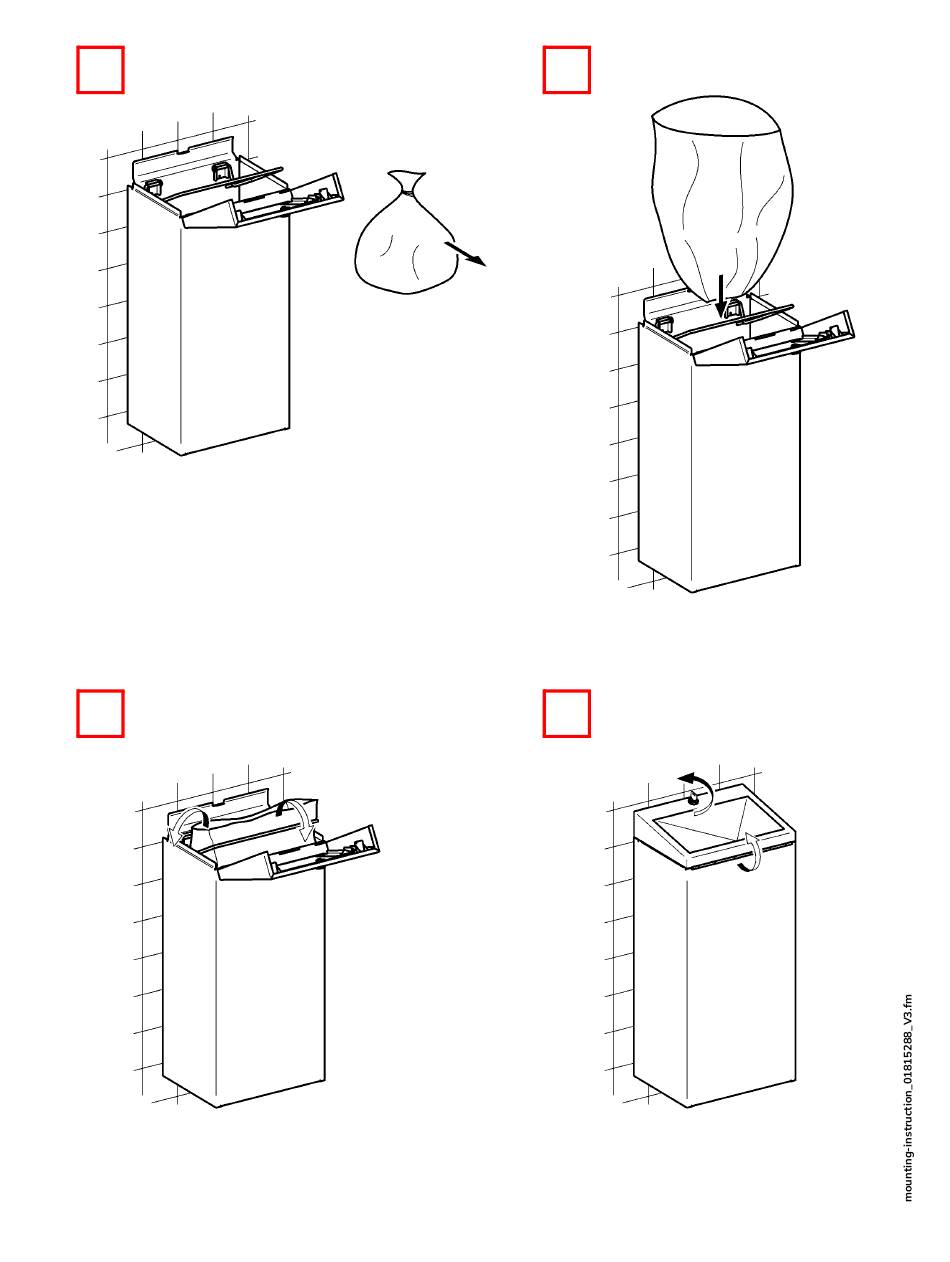 mounting-instruction_01815288_V3.fm