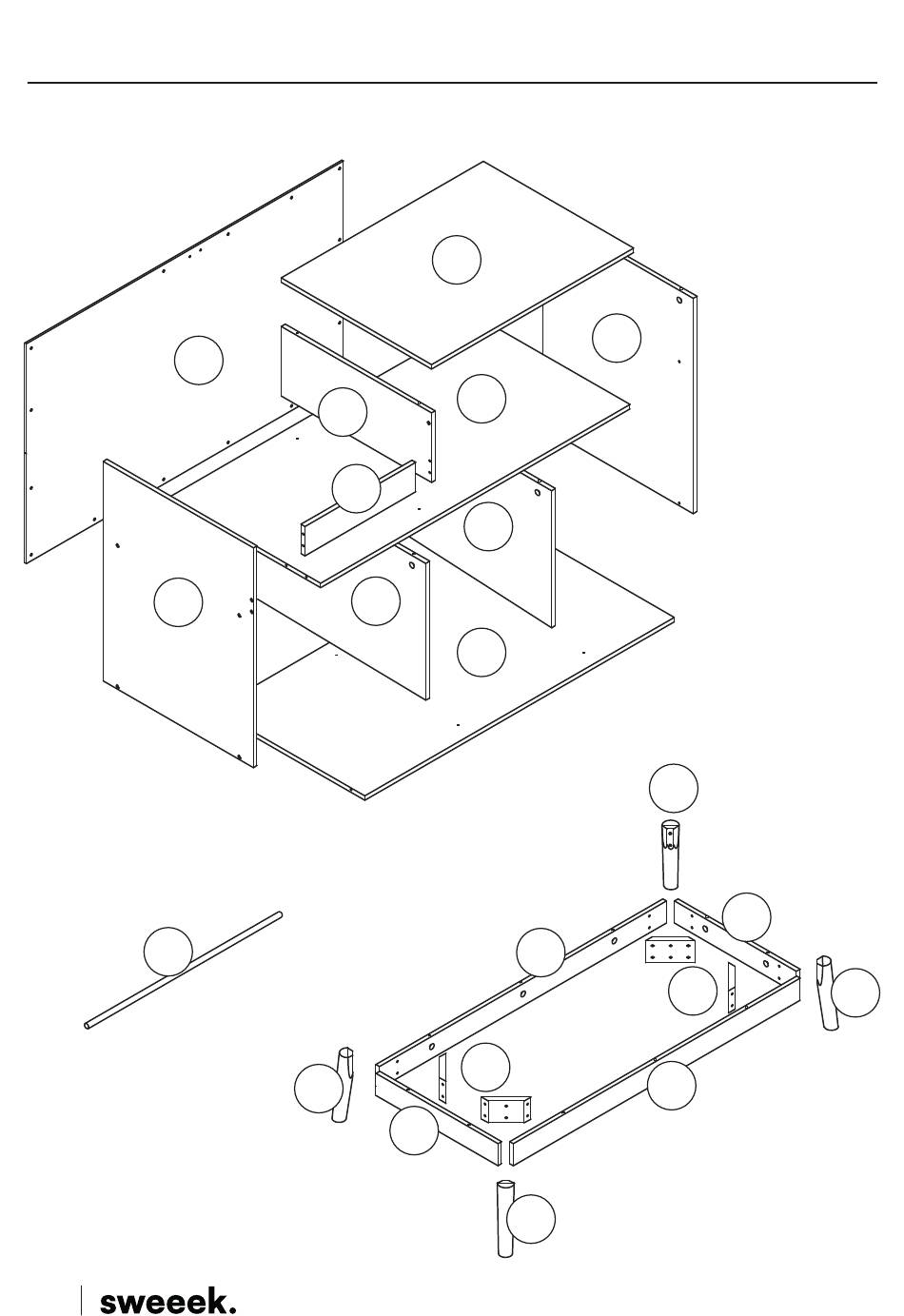 sweeek.