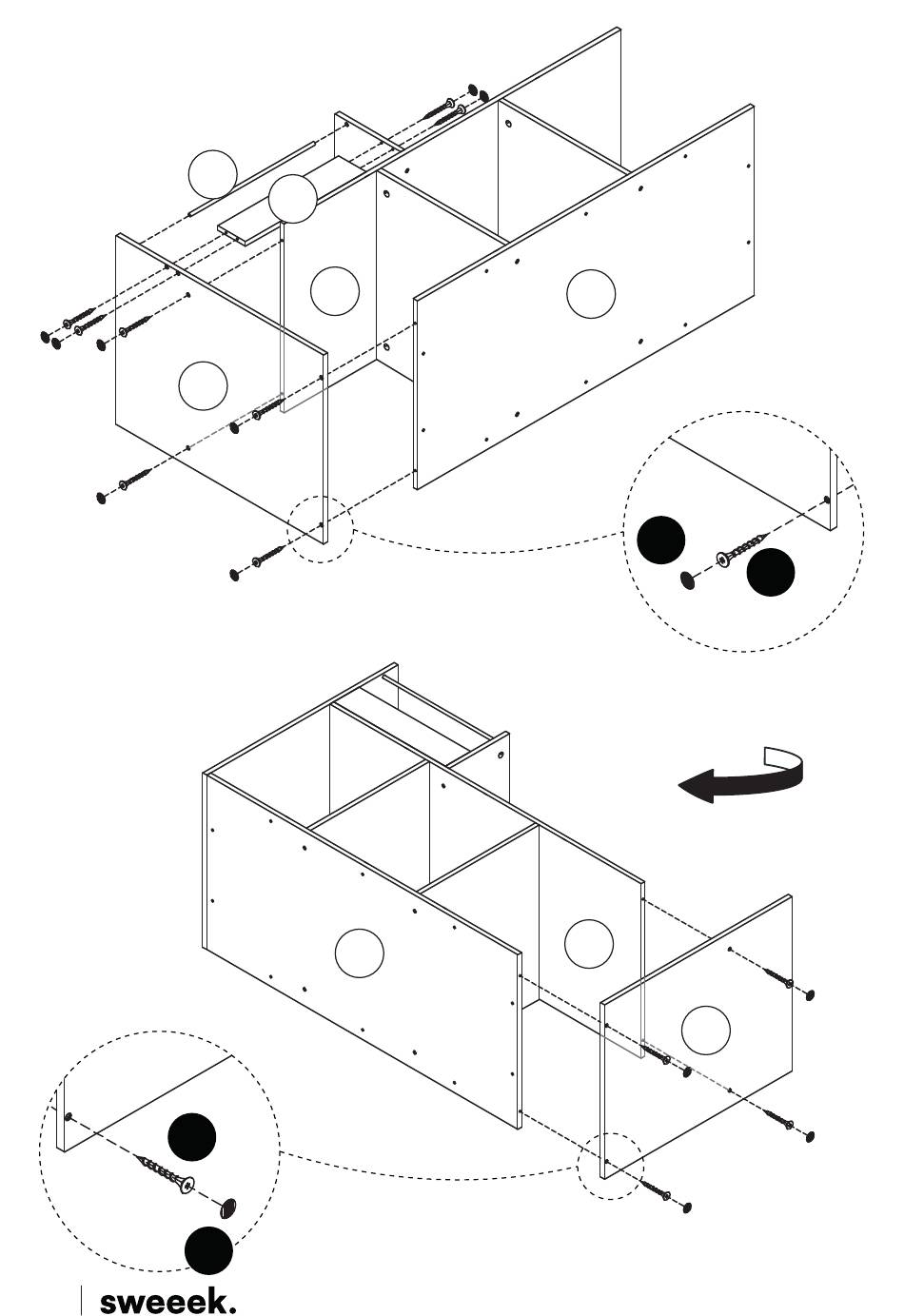 sweeek.