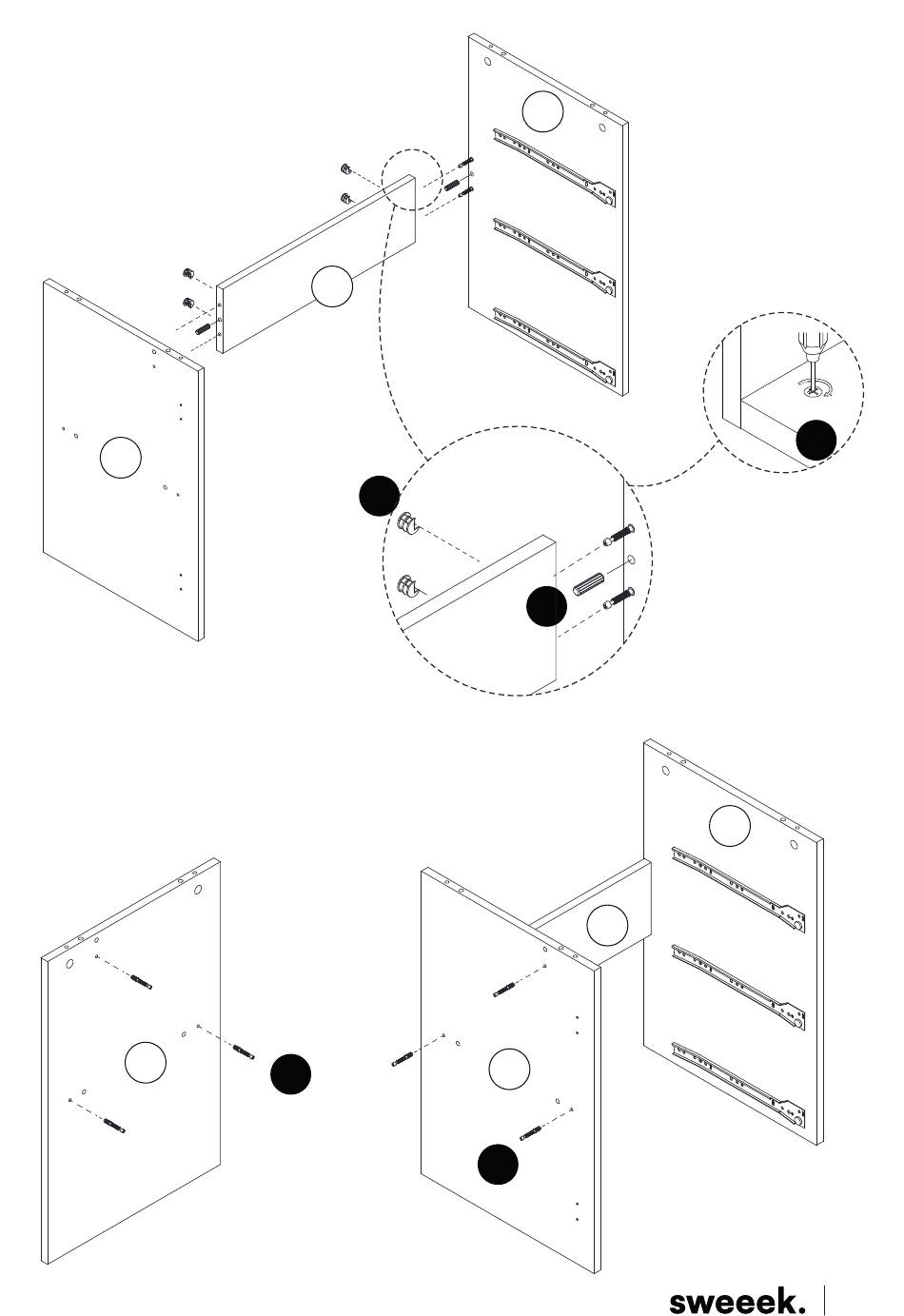 sweeek.