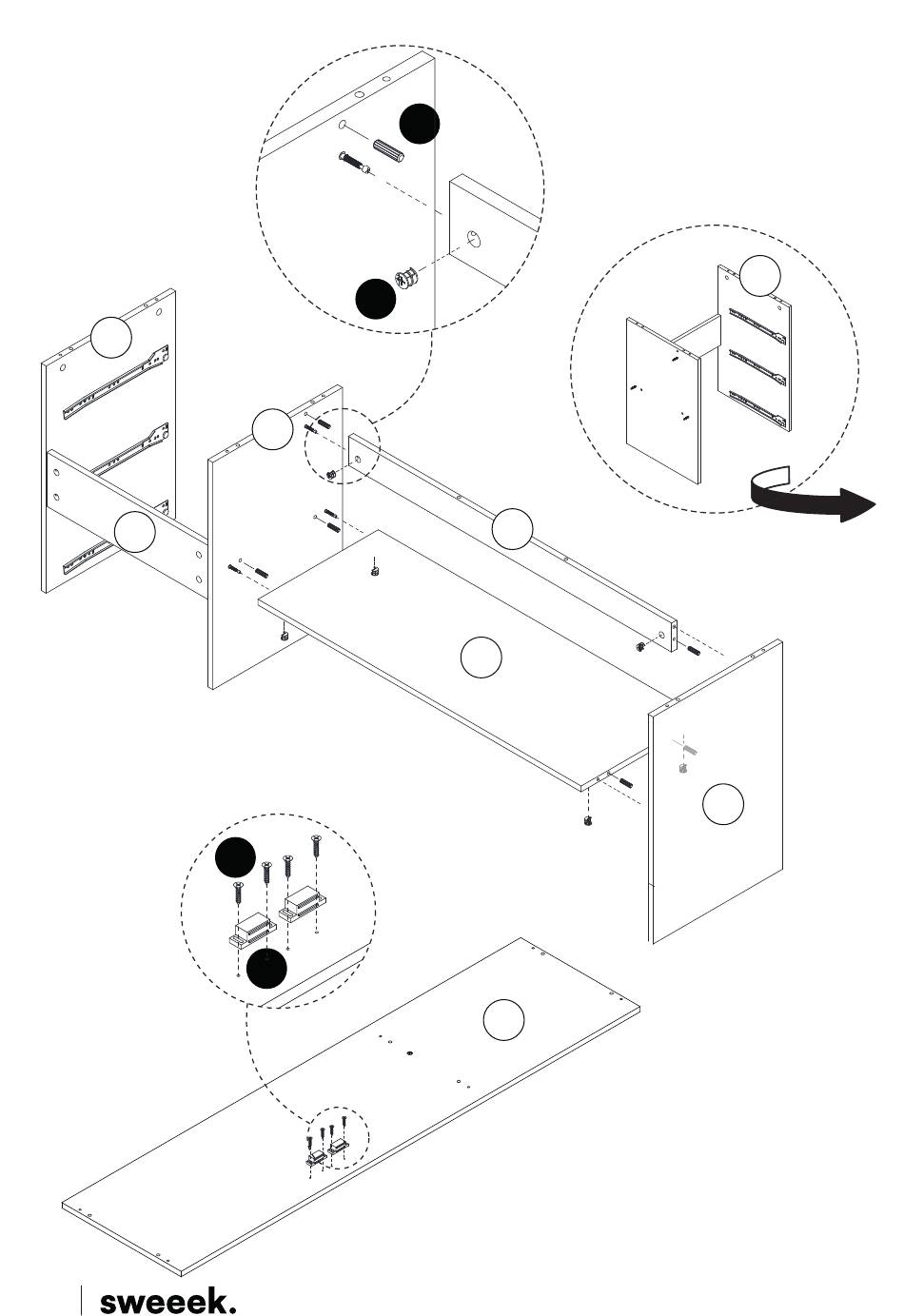 sweeek.