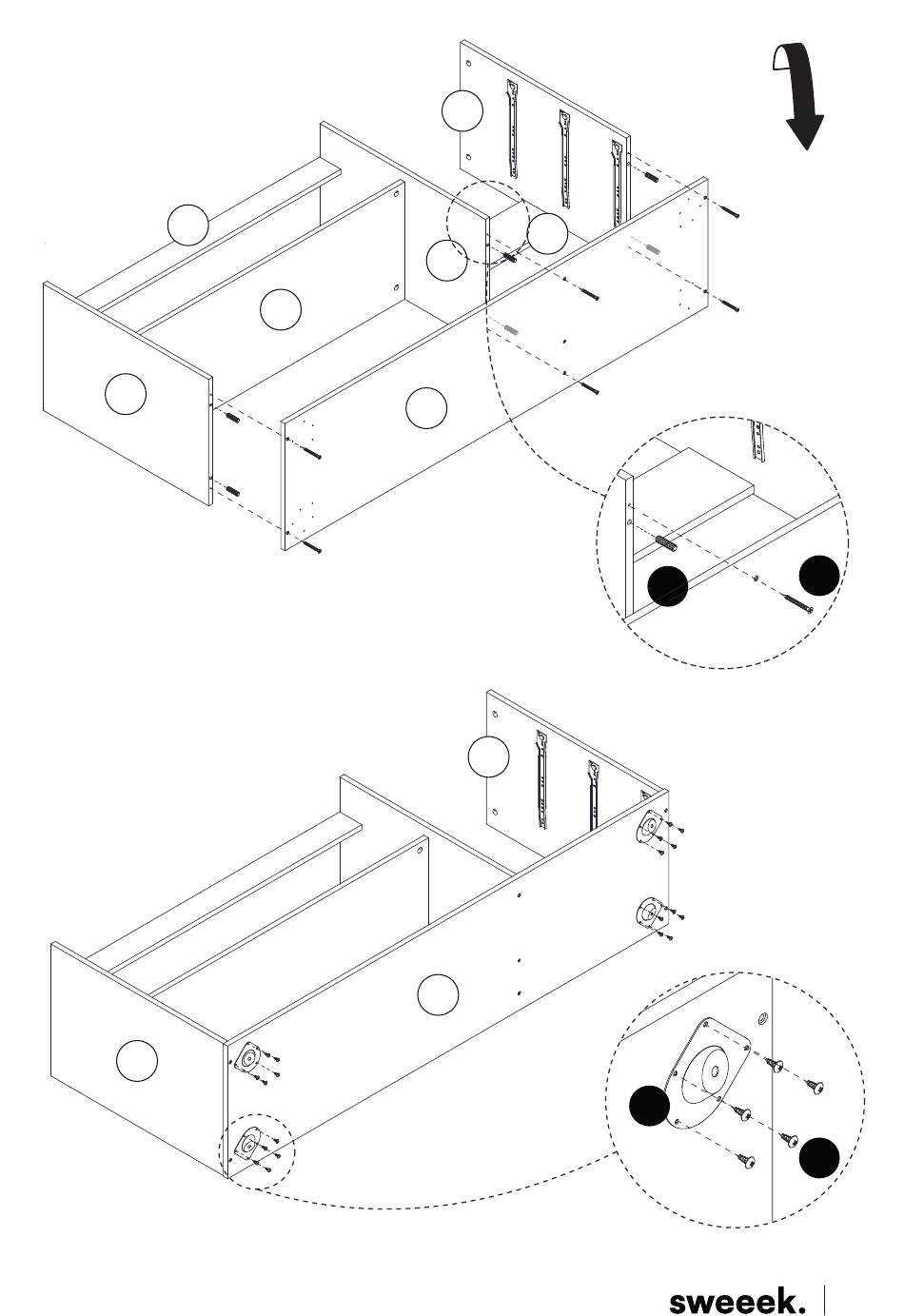 sweeek.