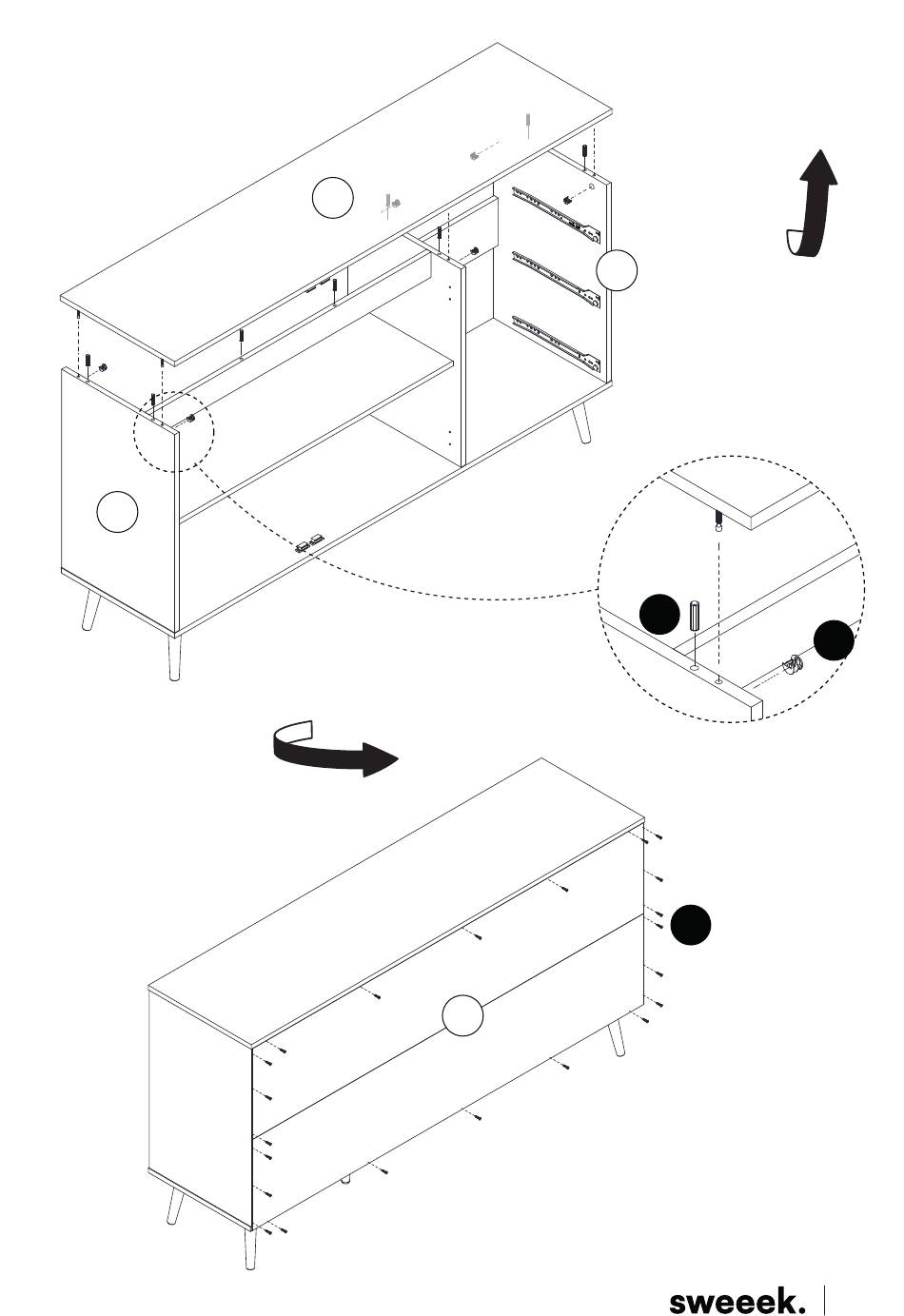 sweeek.