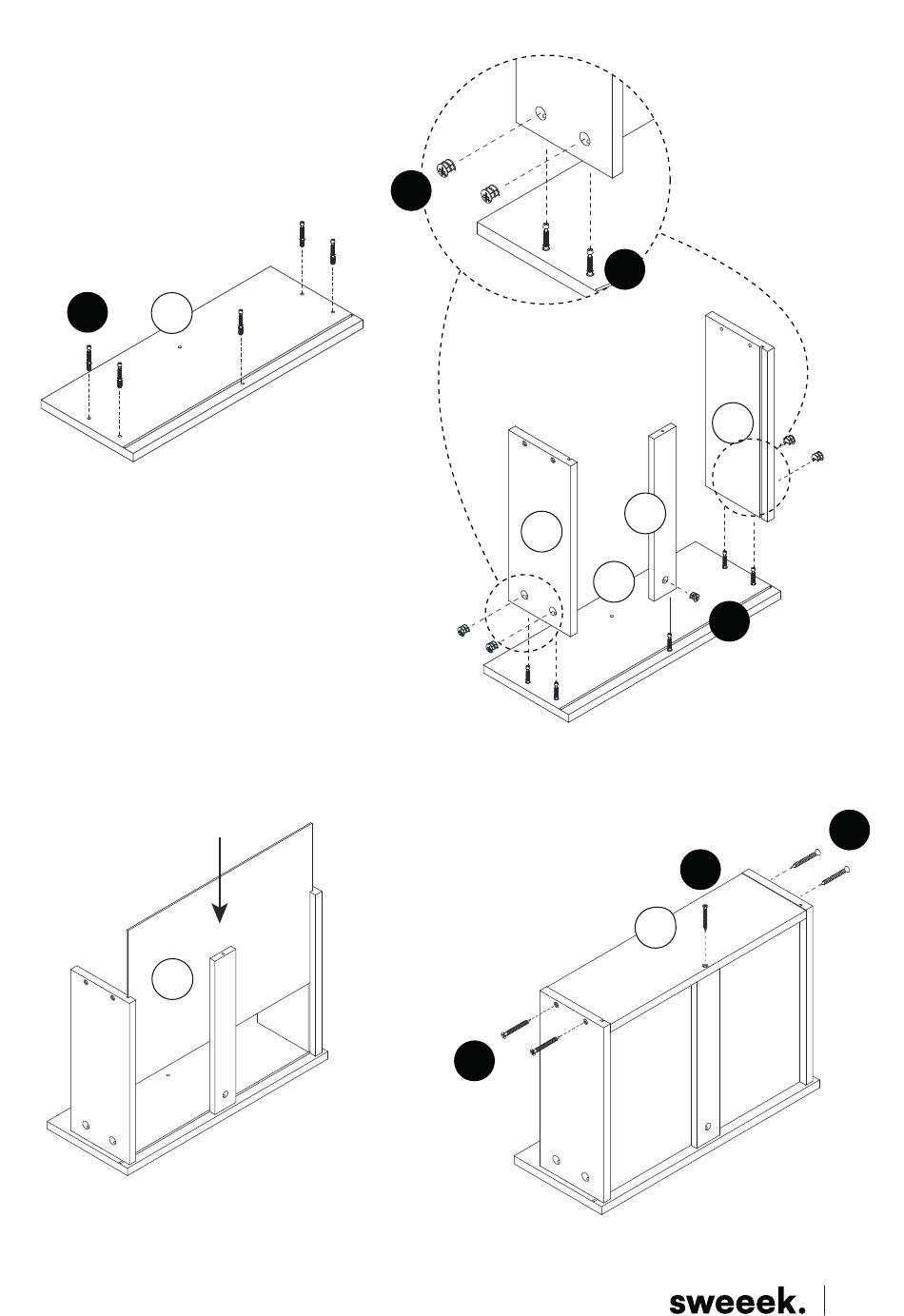 sweeek.