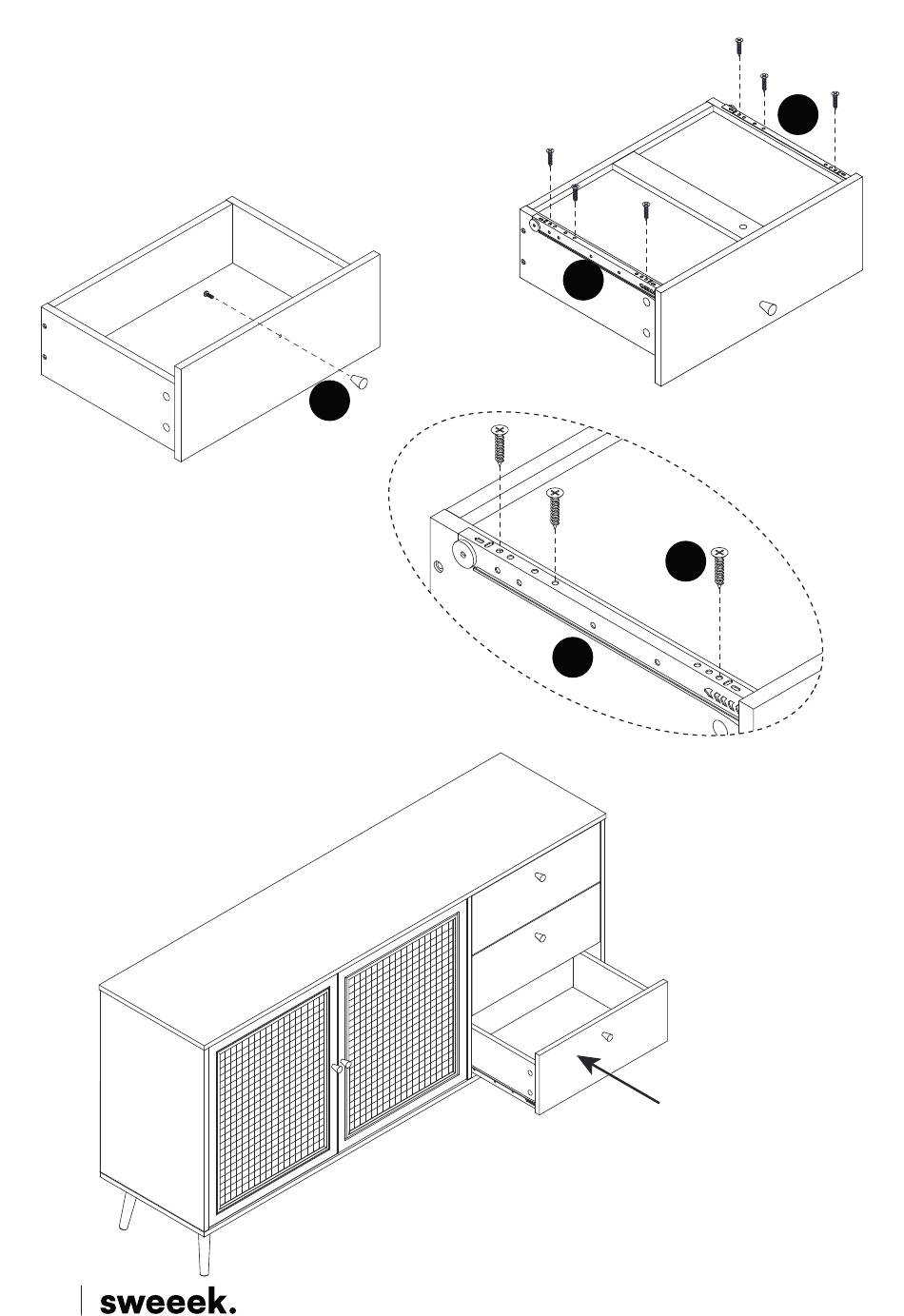 sweeek.