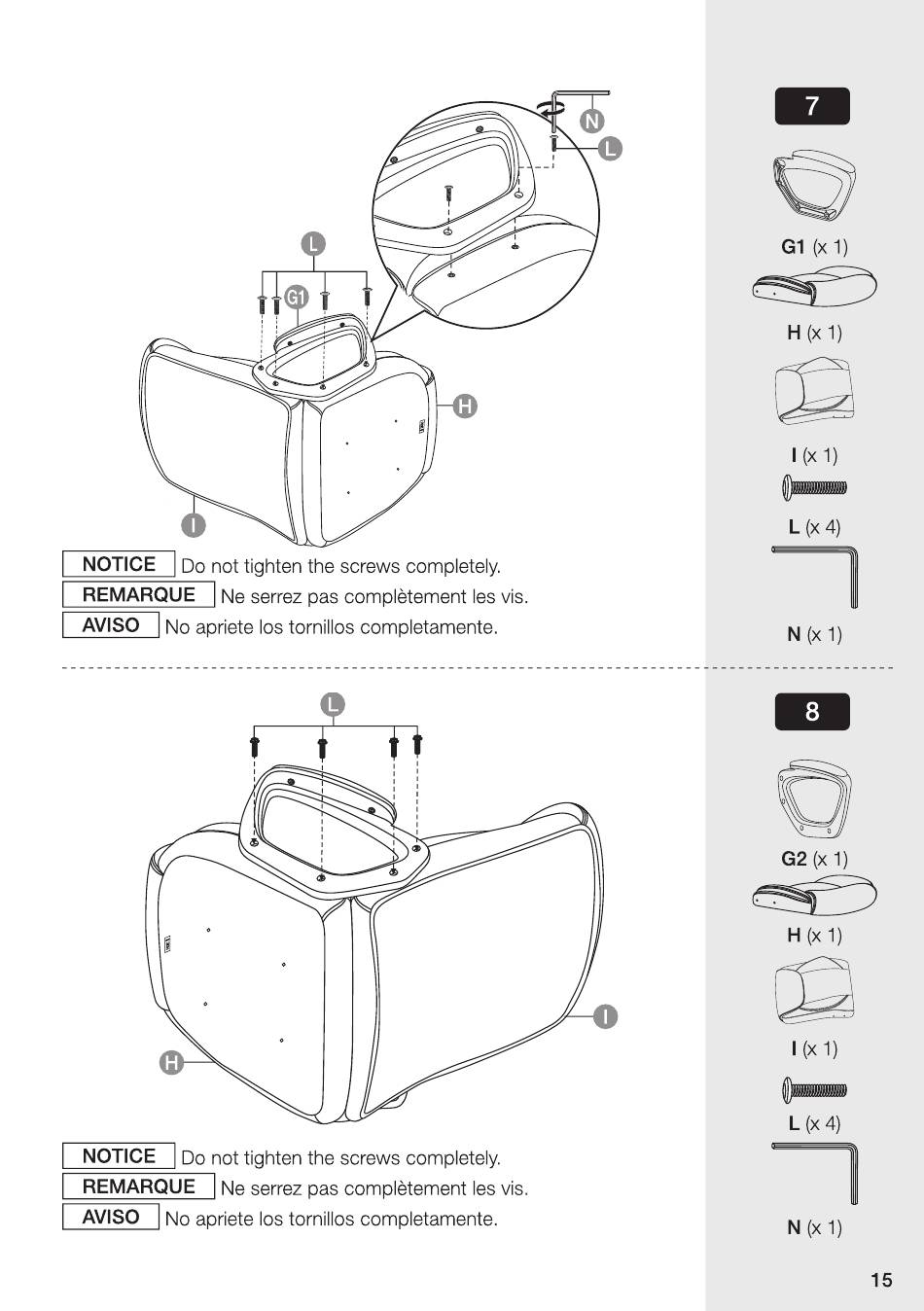 N
L
L
G1
H
I

NOTICE Do not tighten the screws completely.
REMARQUE Ne serrez pas complètement les vis.
AVISO No apriete los tornillos completamente.

7

G1 (x 1)

H (x 1)

I (x 1)

L (x 4)

N (x 1)

L
I
H

NOTICE Do not tighten the screws completely.
REMARQUE Ne serrez pas complètement les vis.
AVISO No apriete los tornillos completamente.

8

G2 (x 1)

H (x 1)

I (x 1)

L (x 4)

N (x 1)

15