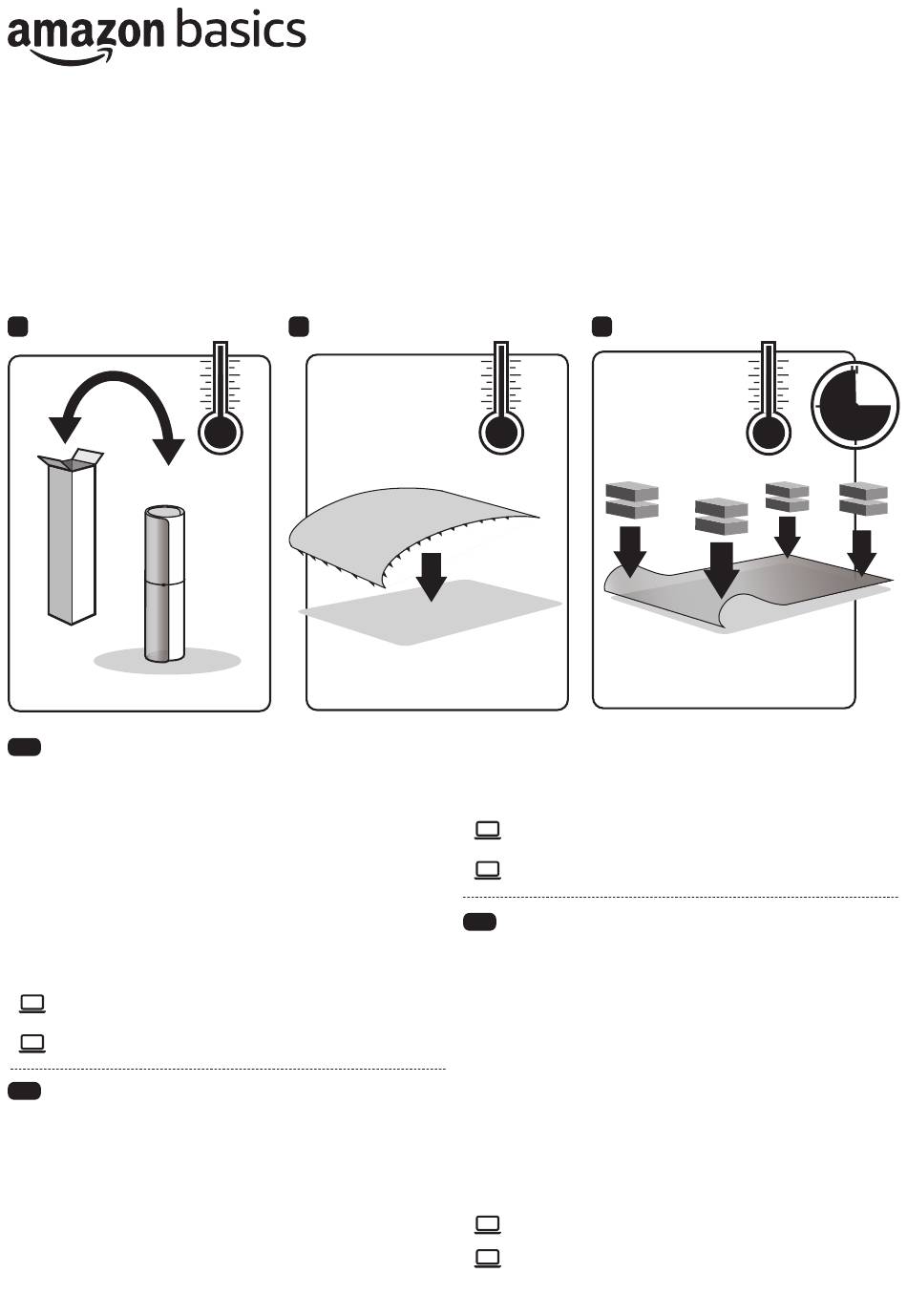 amazon basics