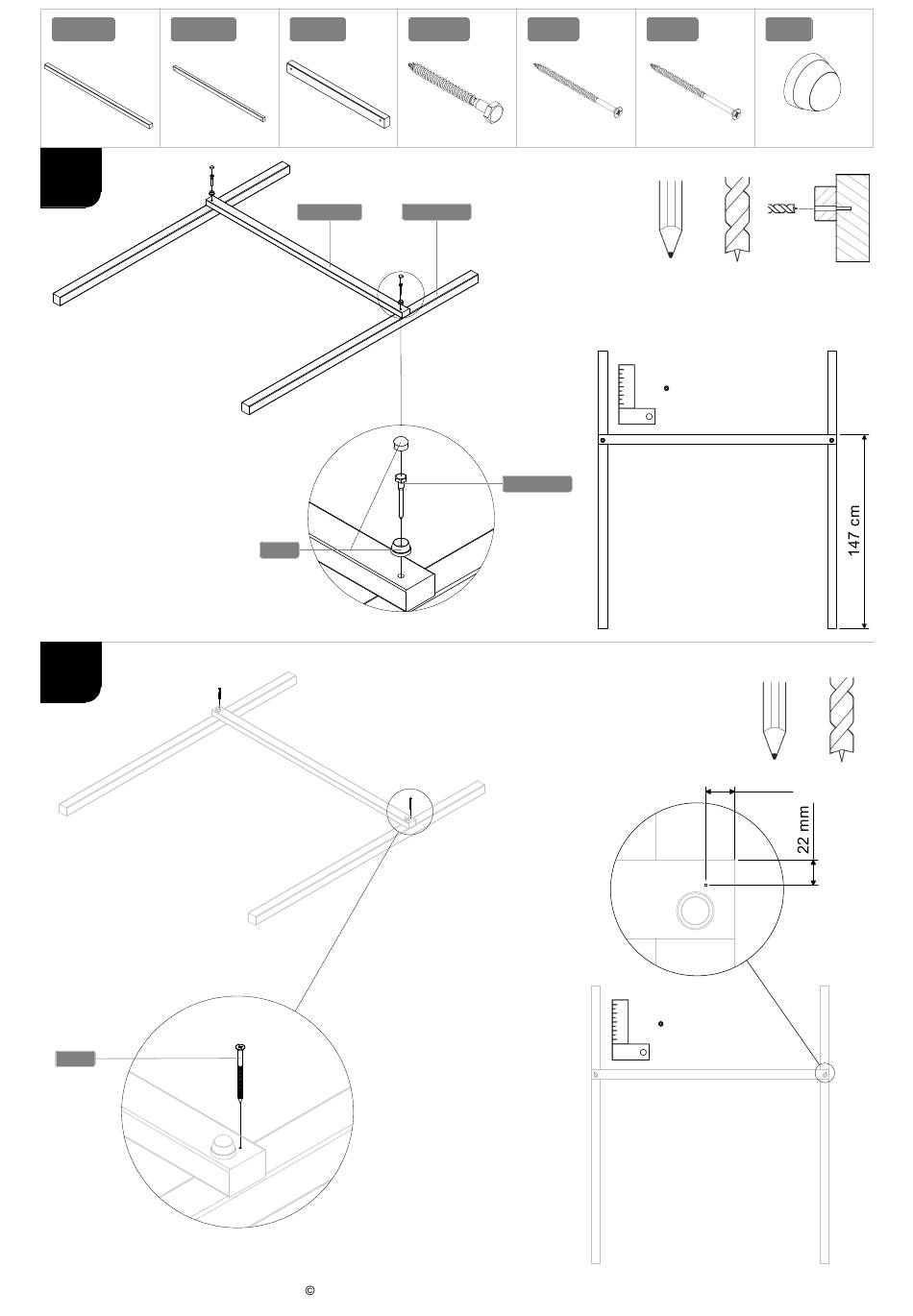 147 cm

22 mm

©