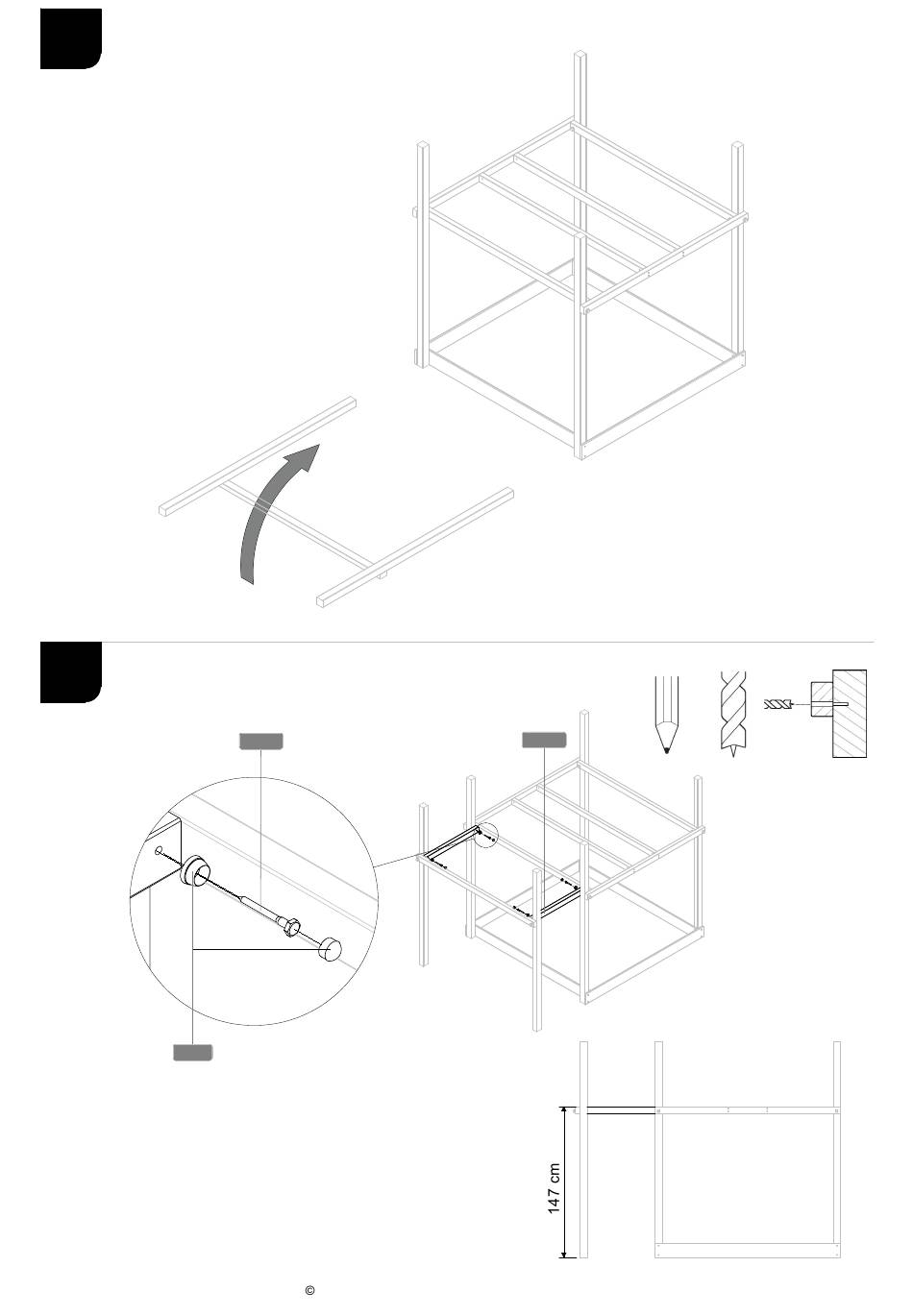 147 cm

©