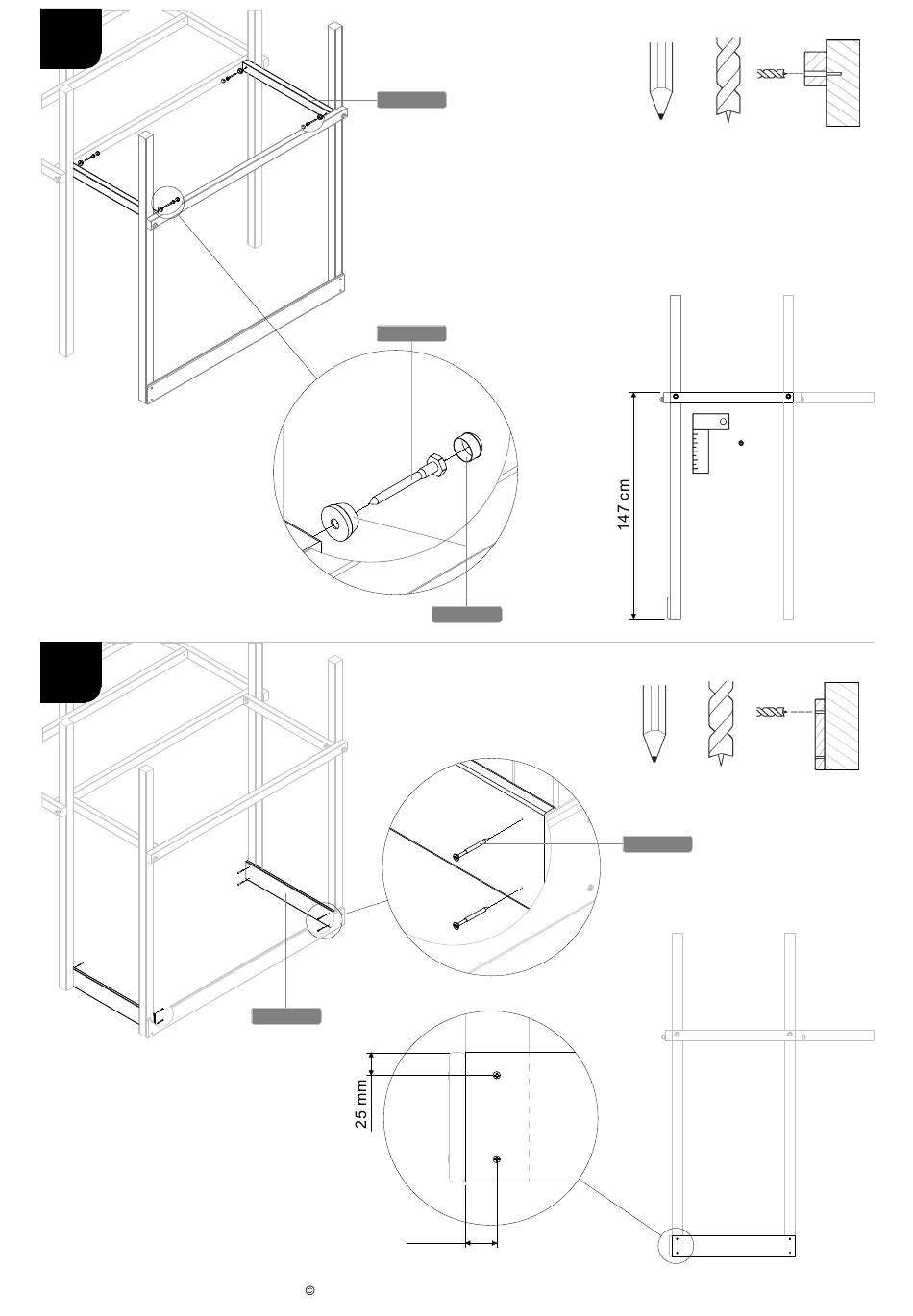 147 cm

25 mm

©