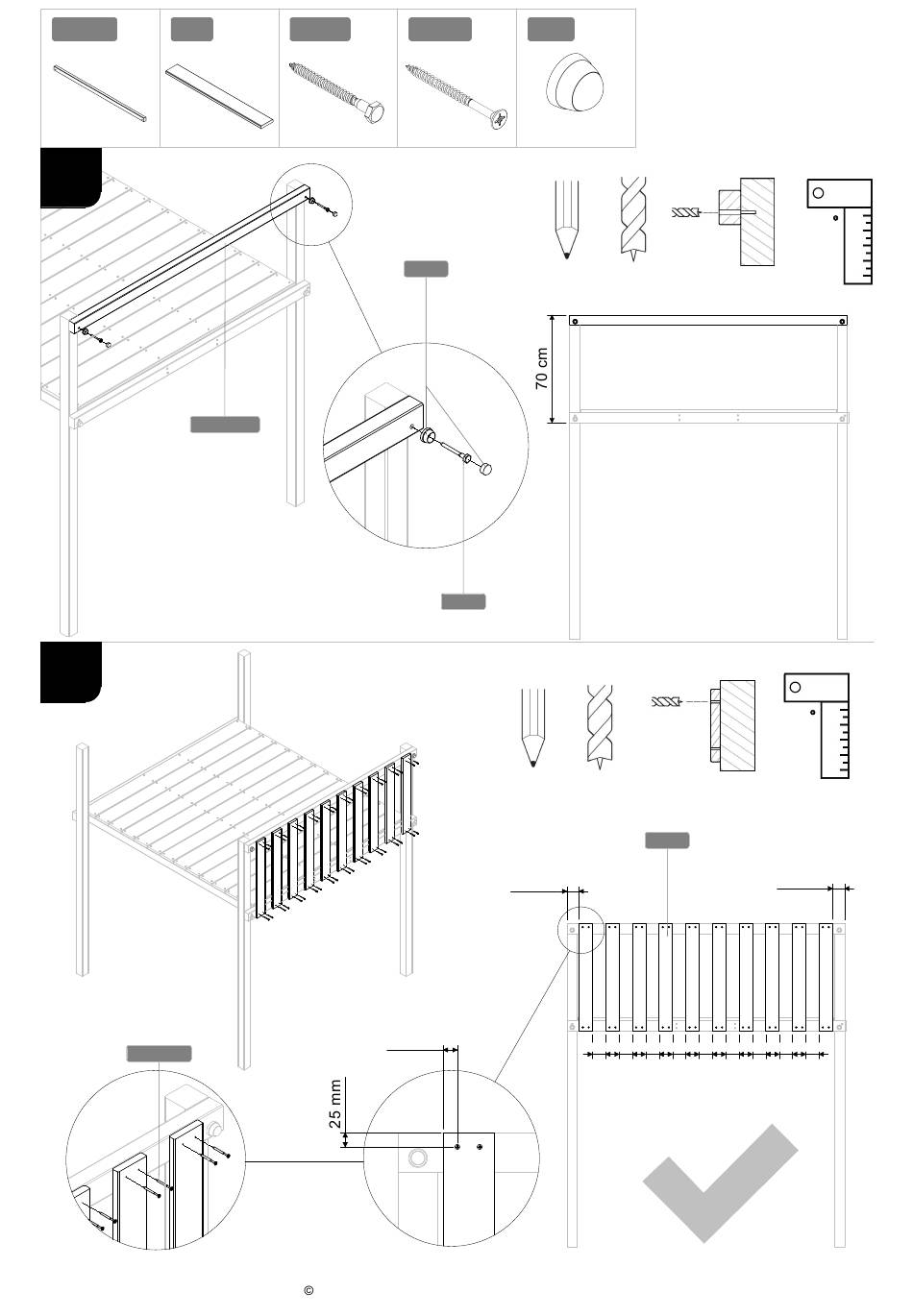 70 cm

25 mm

©