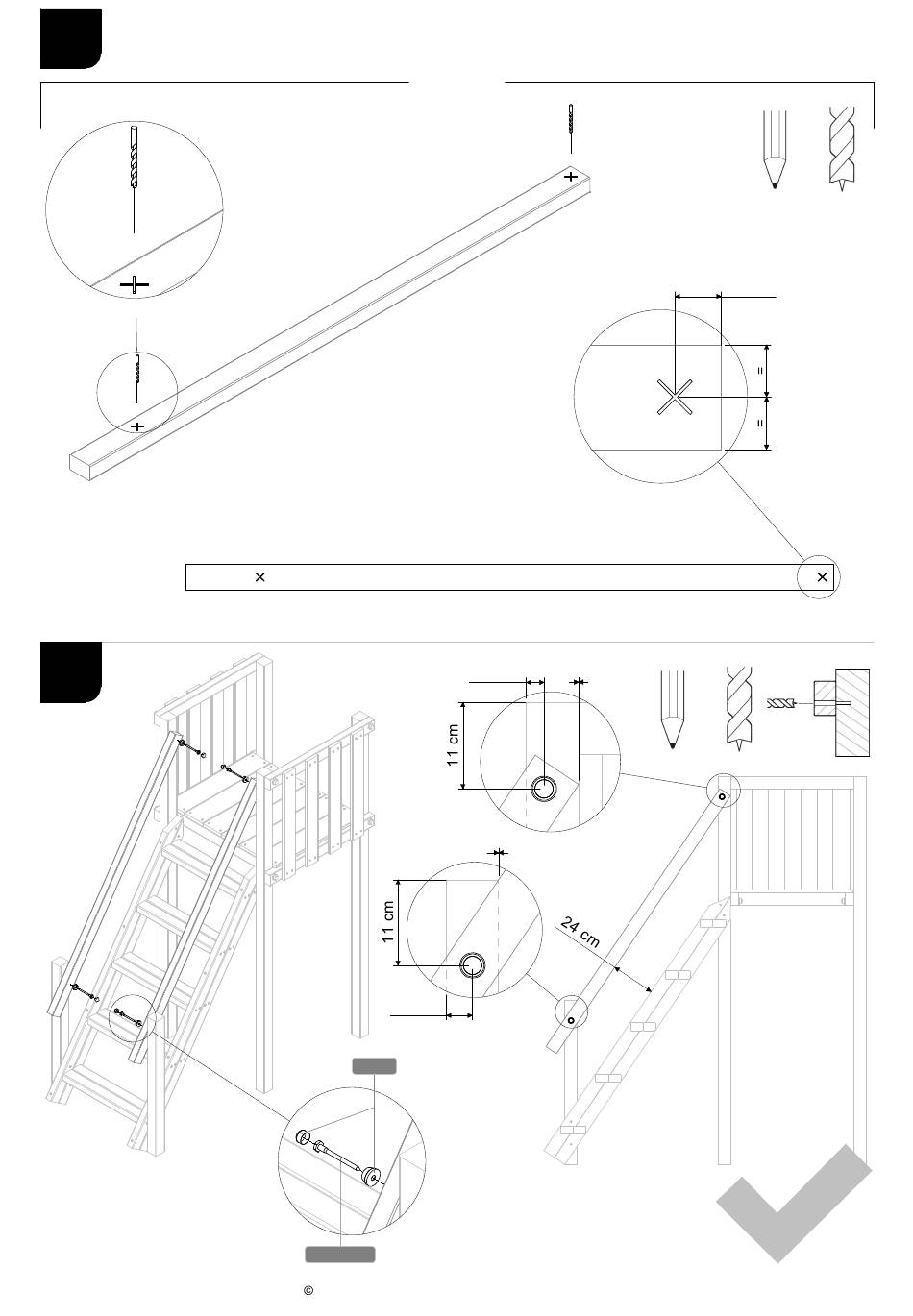 =

=

11 cm

11 cm

24 cm

©