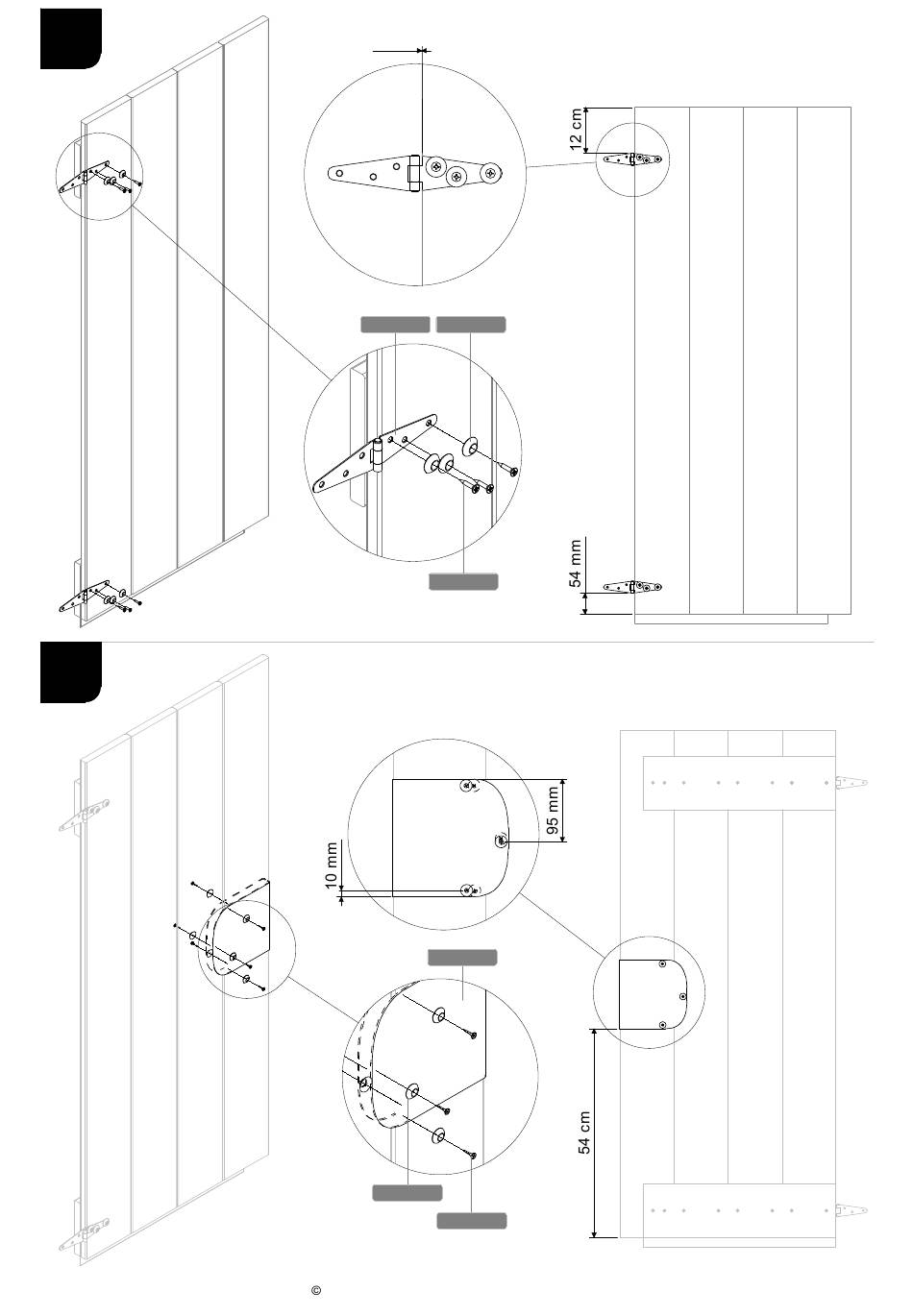 12 cm

54 mm

10 mm

95 mm

54 cm

©