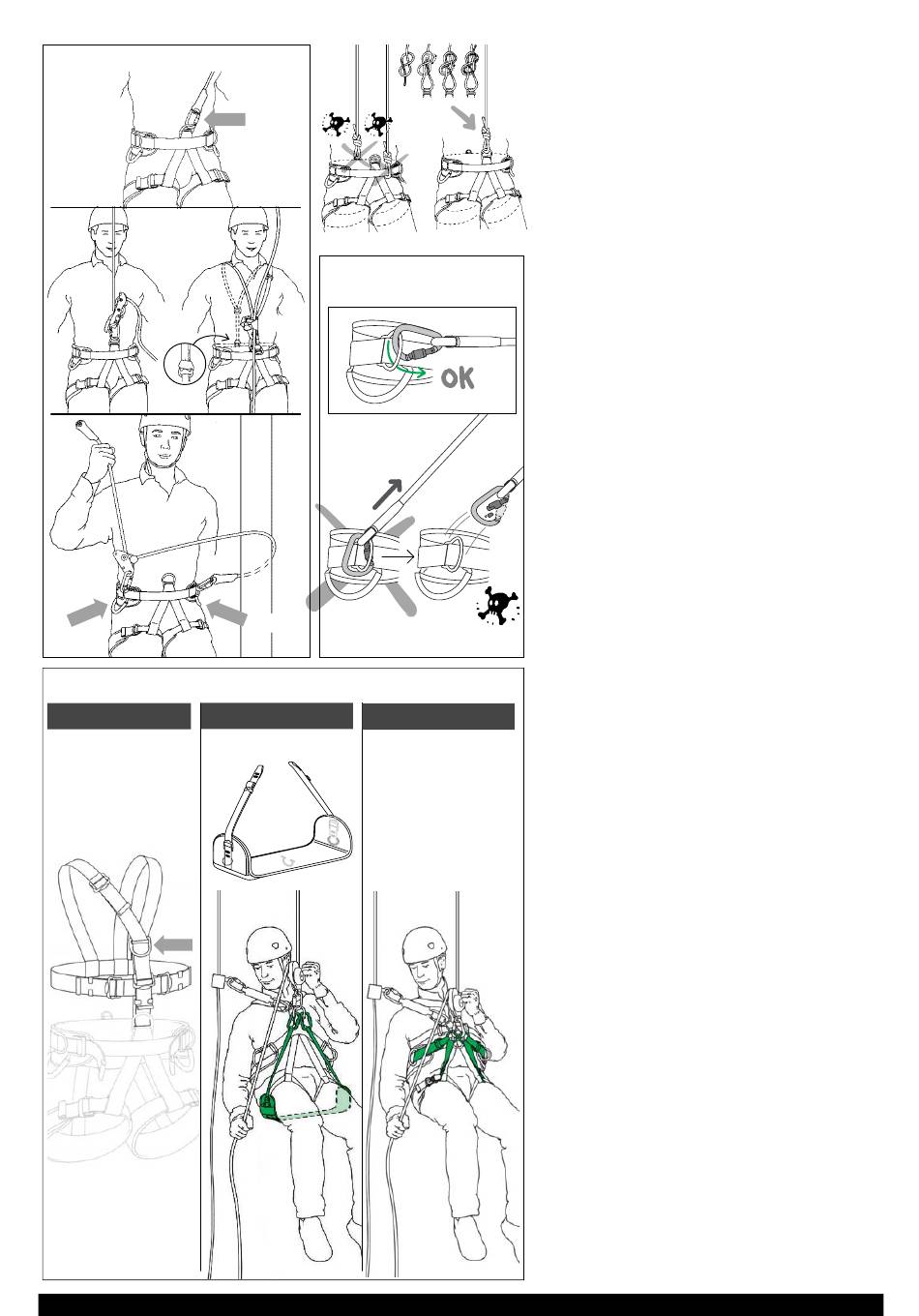 OK