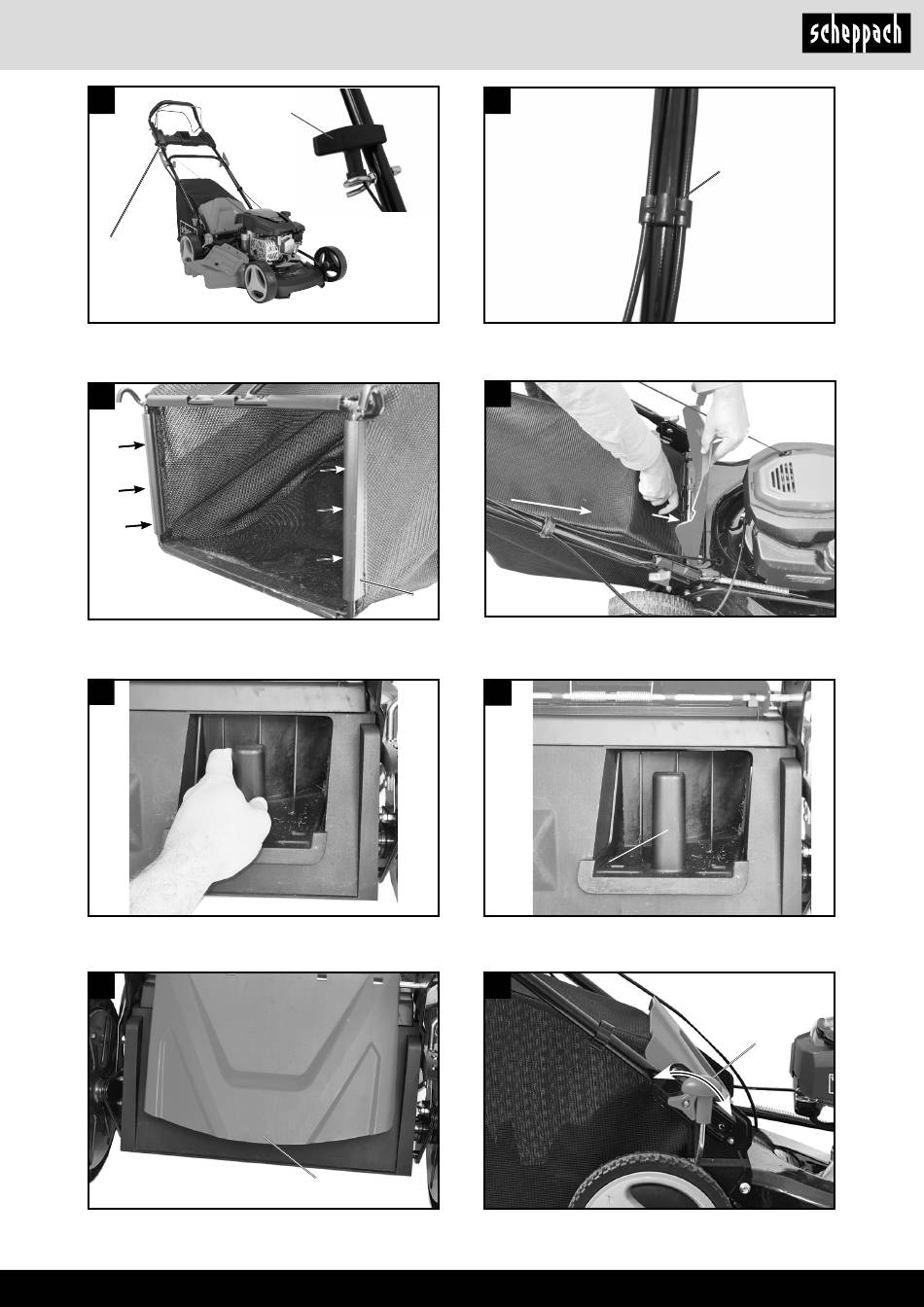 scheppach