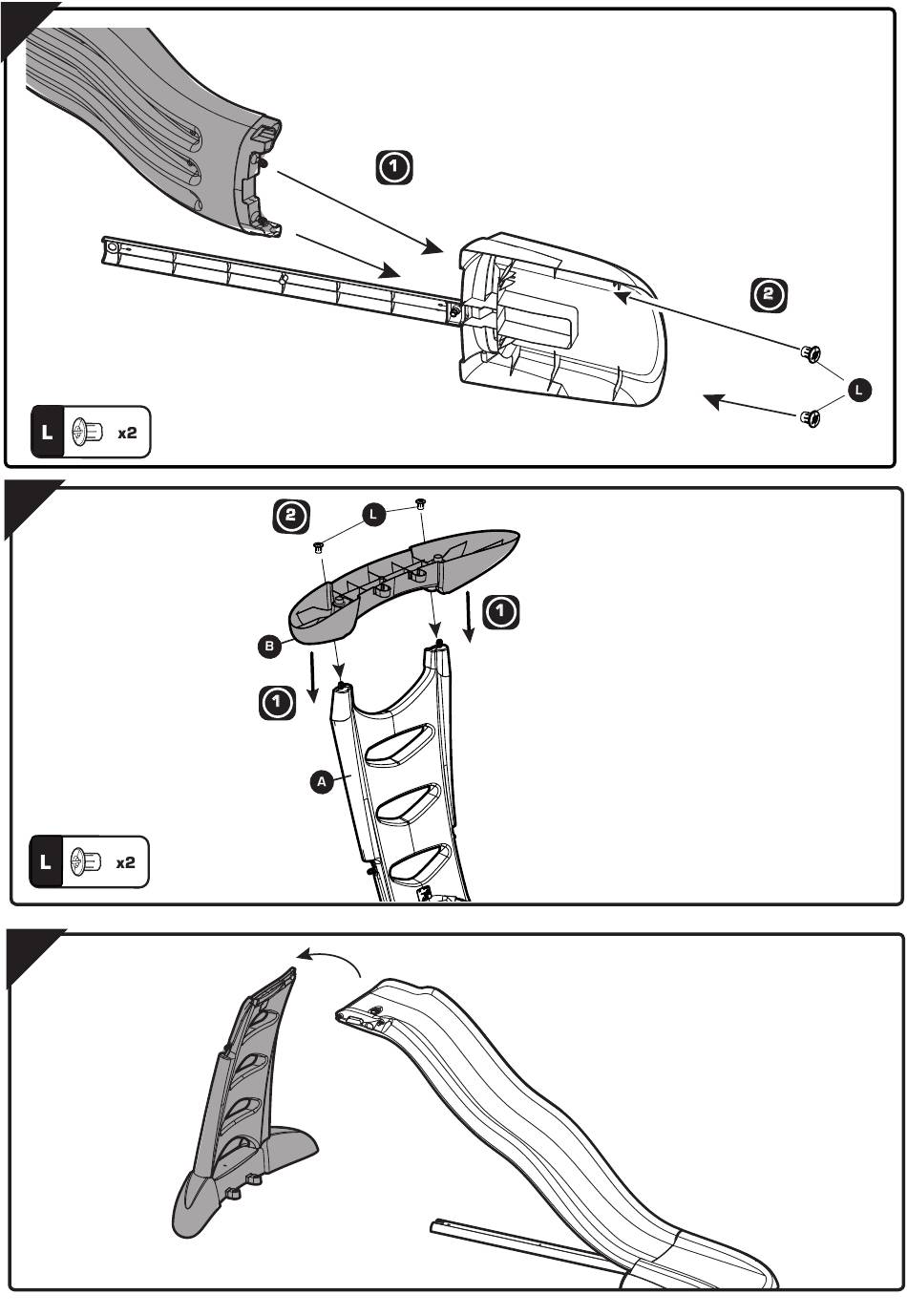 1

2

L

L x2

2

L

1

B

1

A

L x2