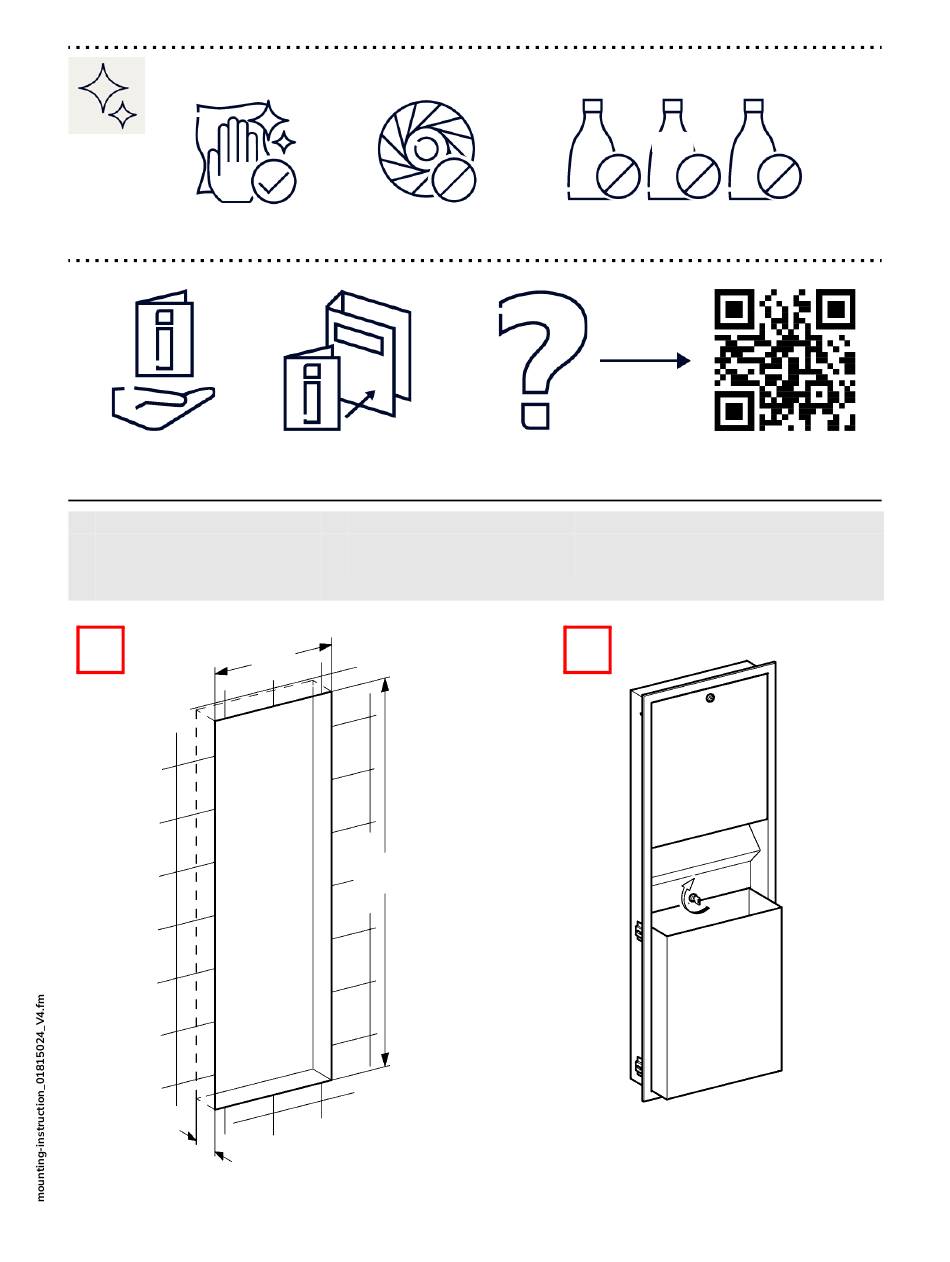 mounting-instruction_01815024_V4.fm