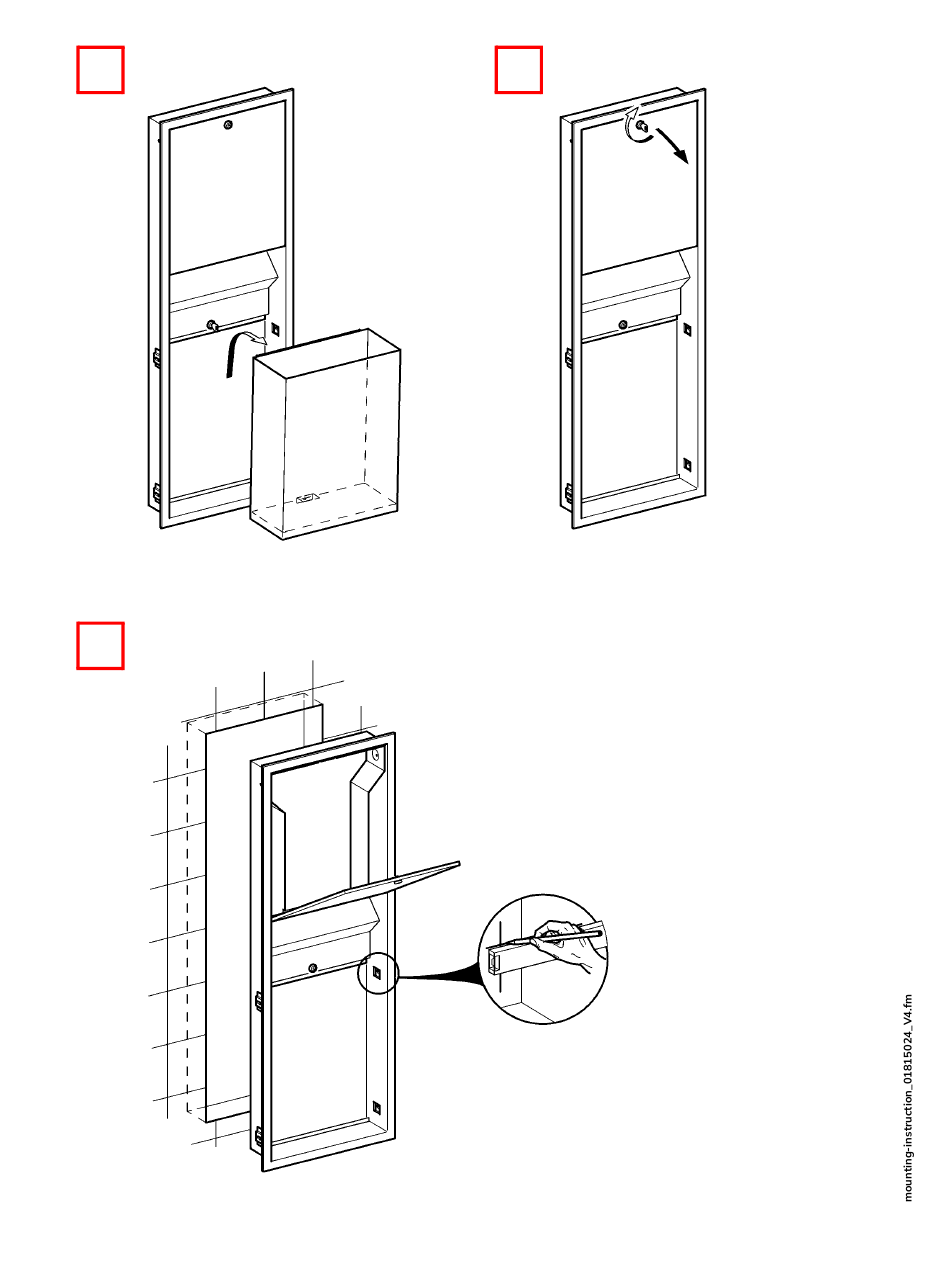 mounting-instruction_01815024_V4.fm