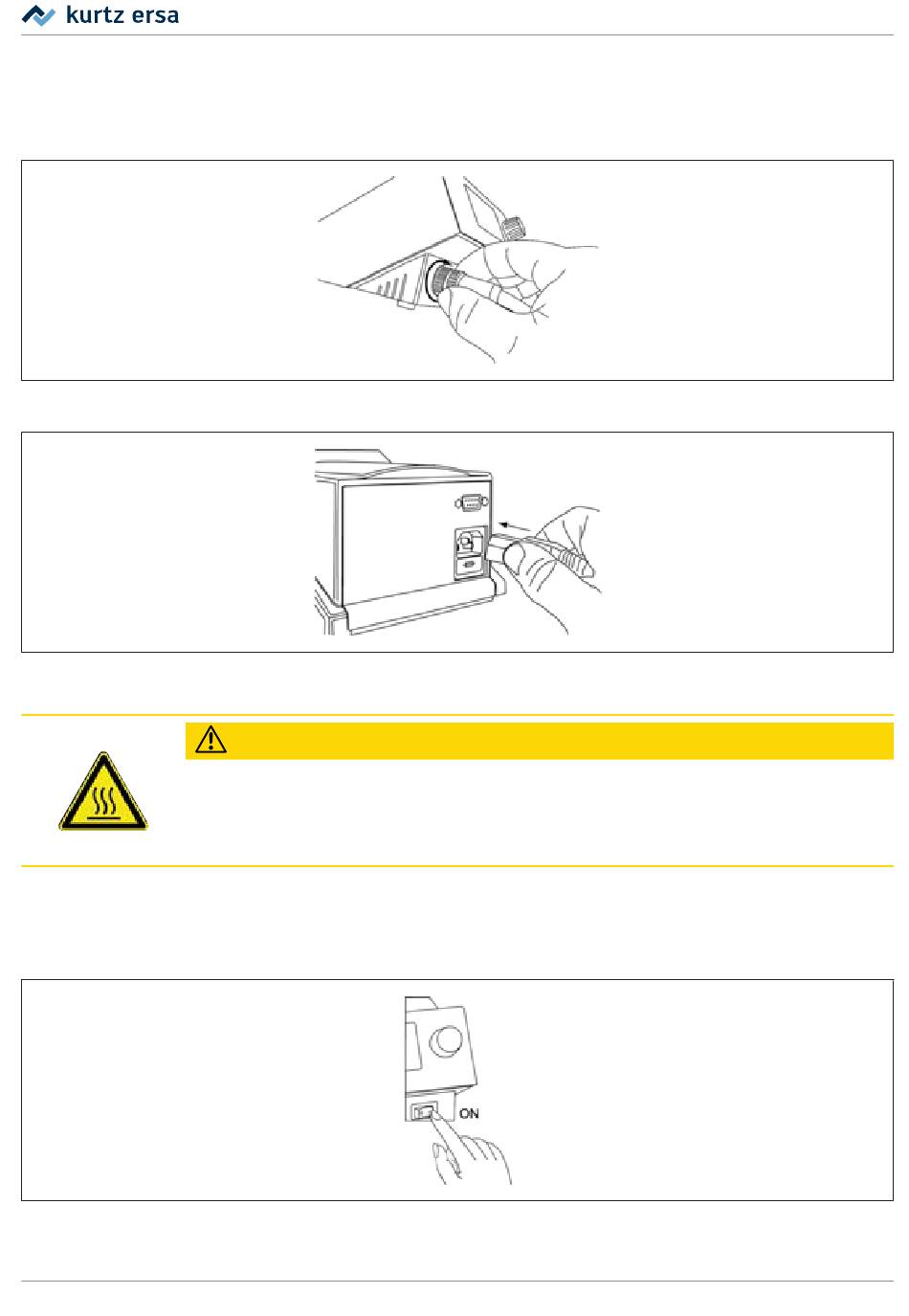 kurtz ersa

ON