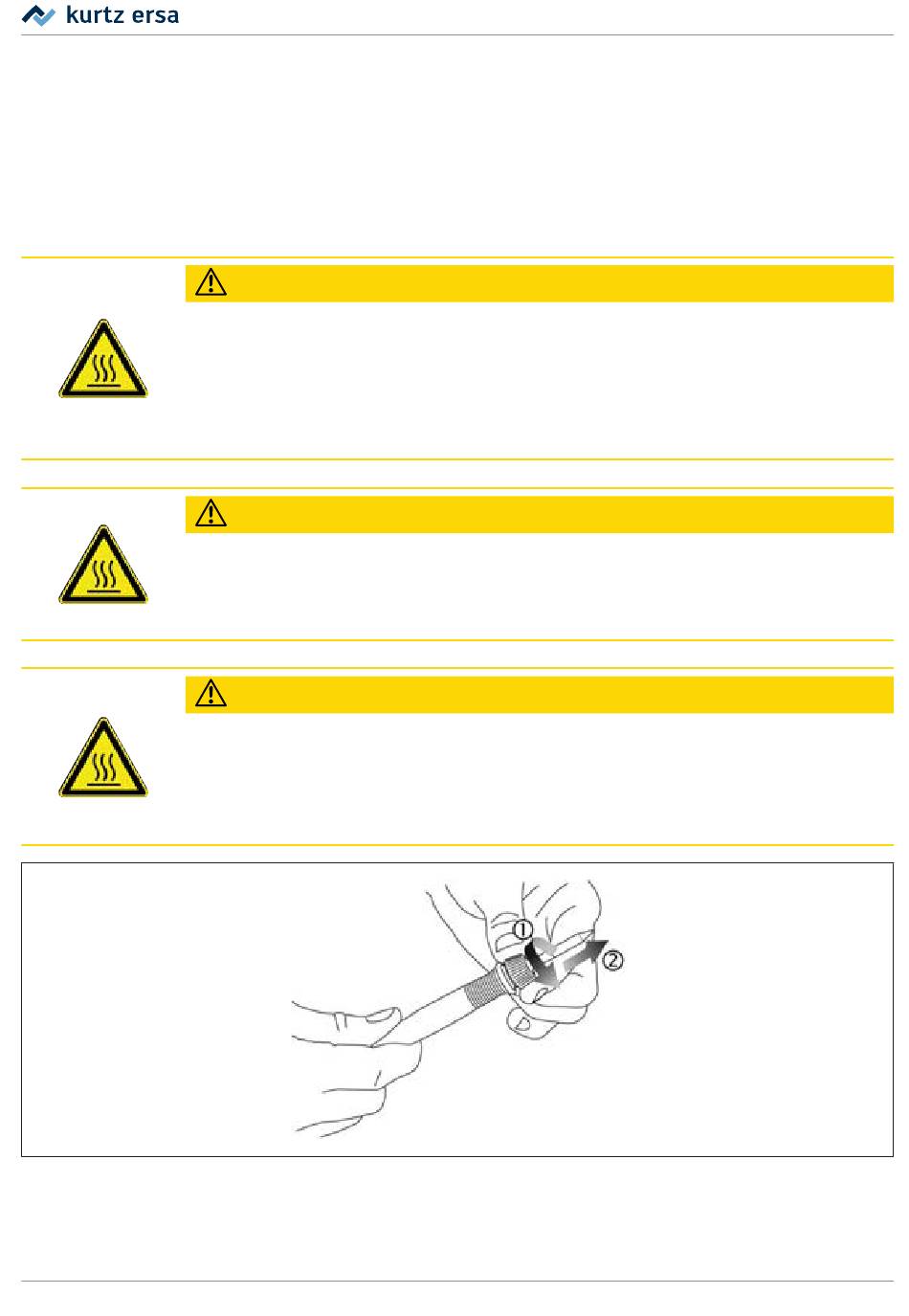 kurtz ersa

①

②