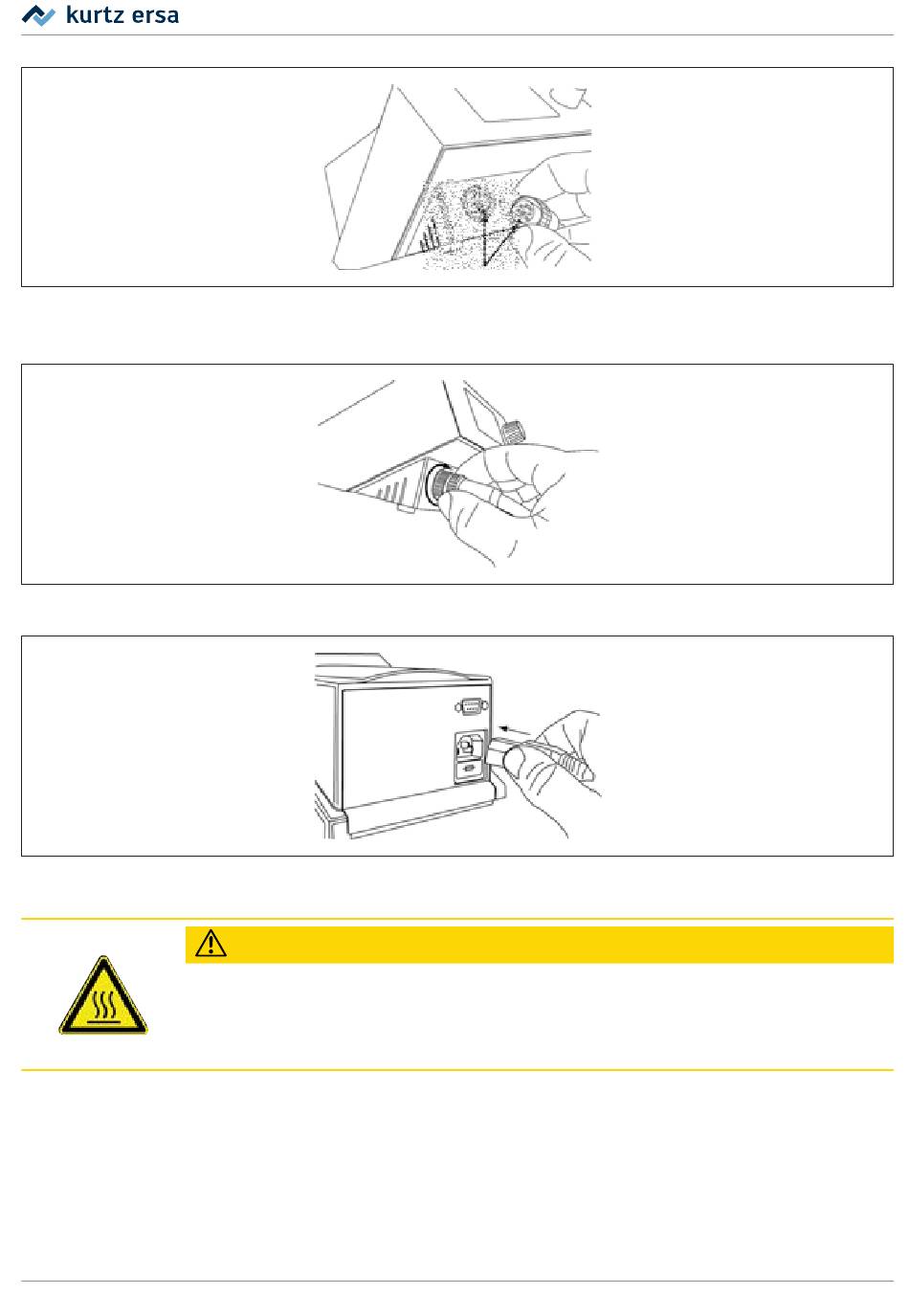 kurtz ersa