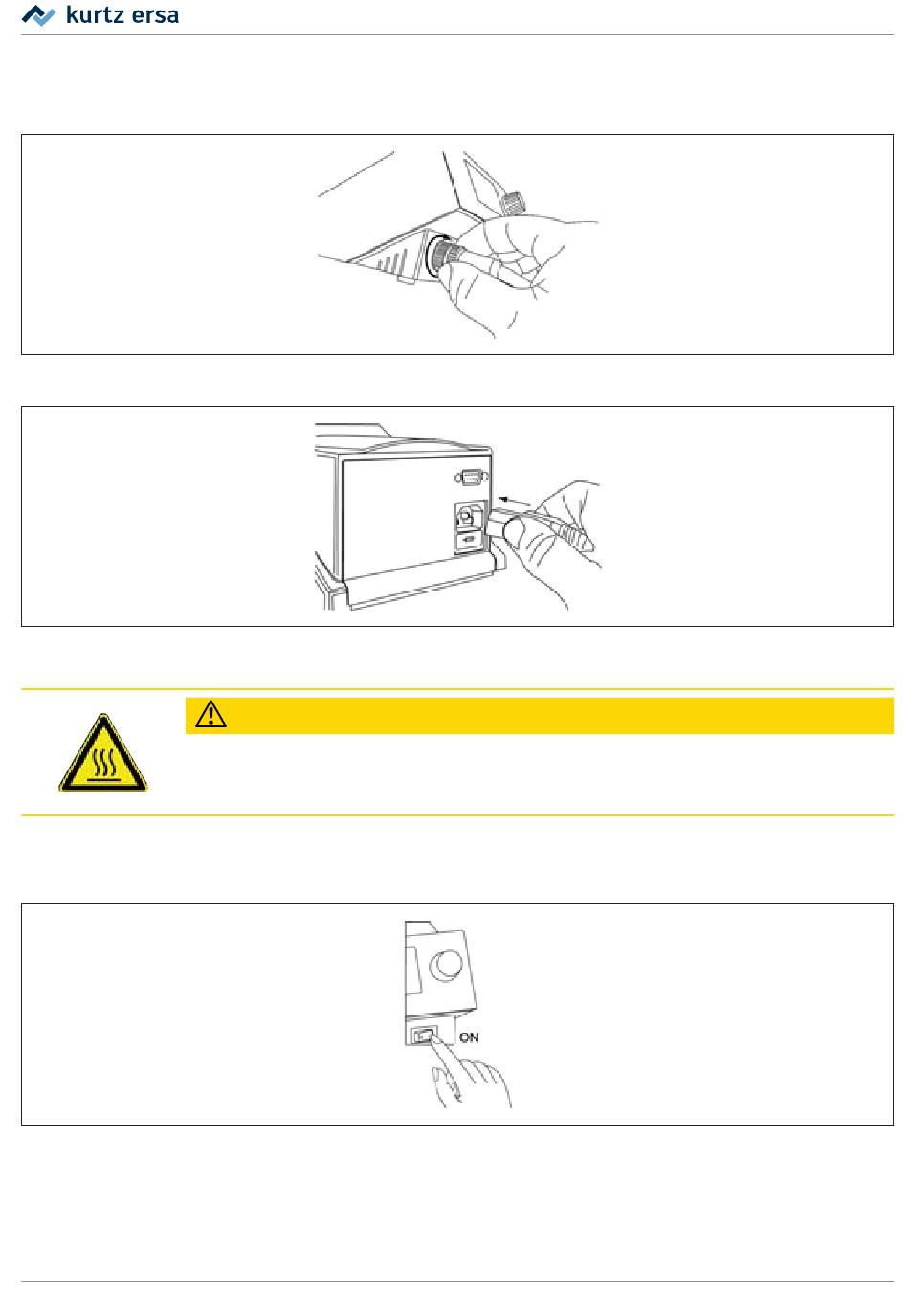 kurtz ersa

ON