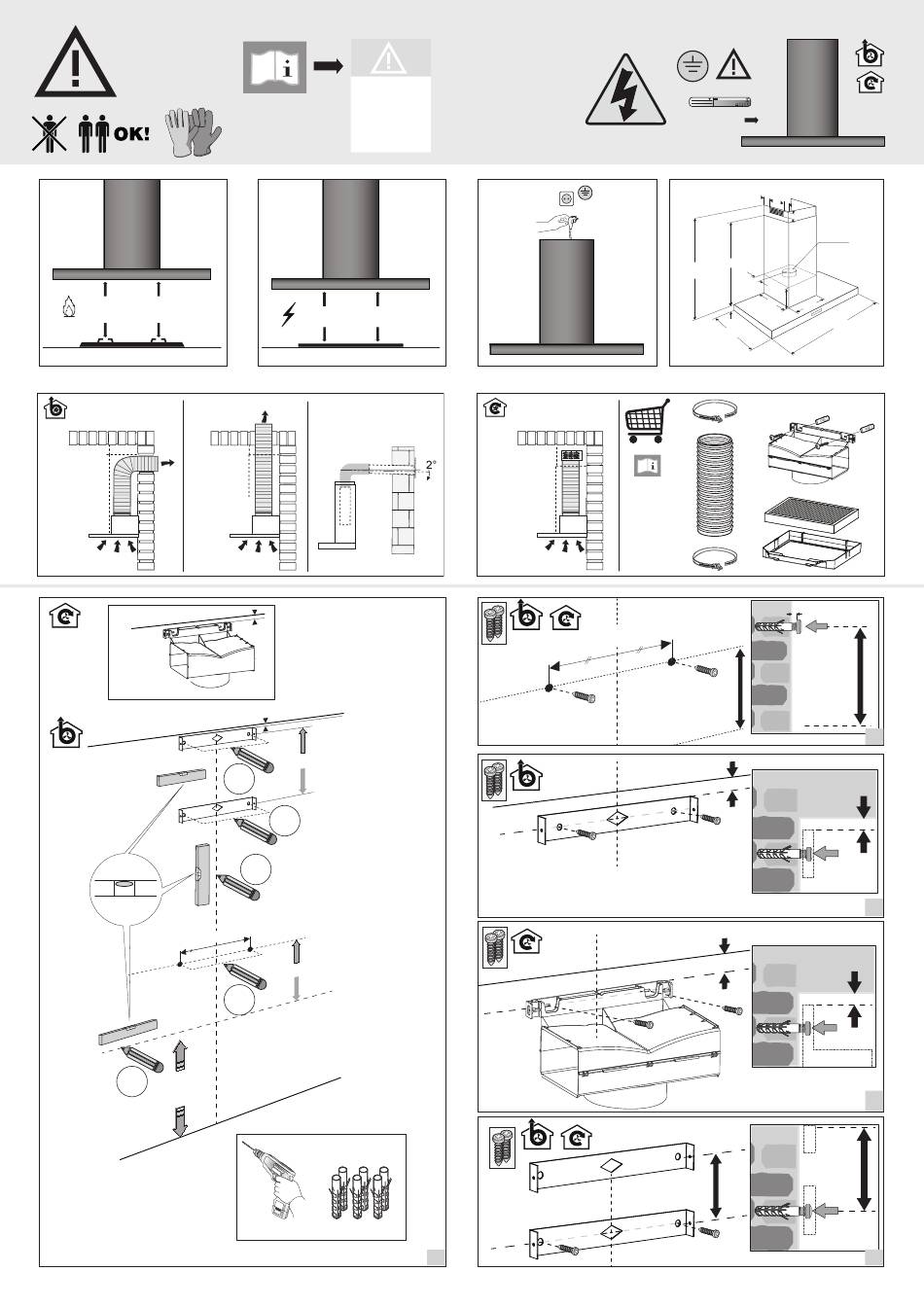 OK!

2°