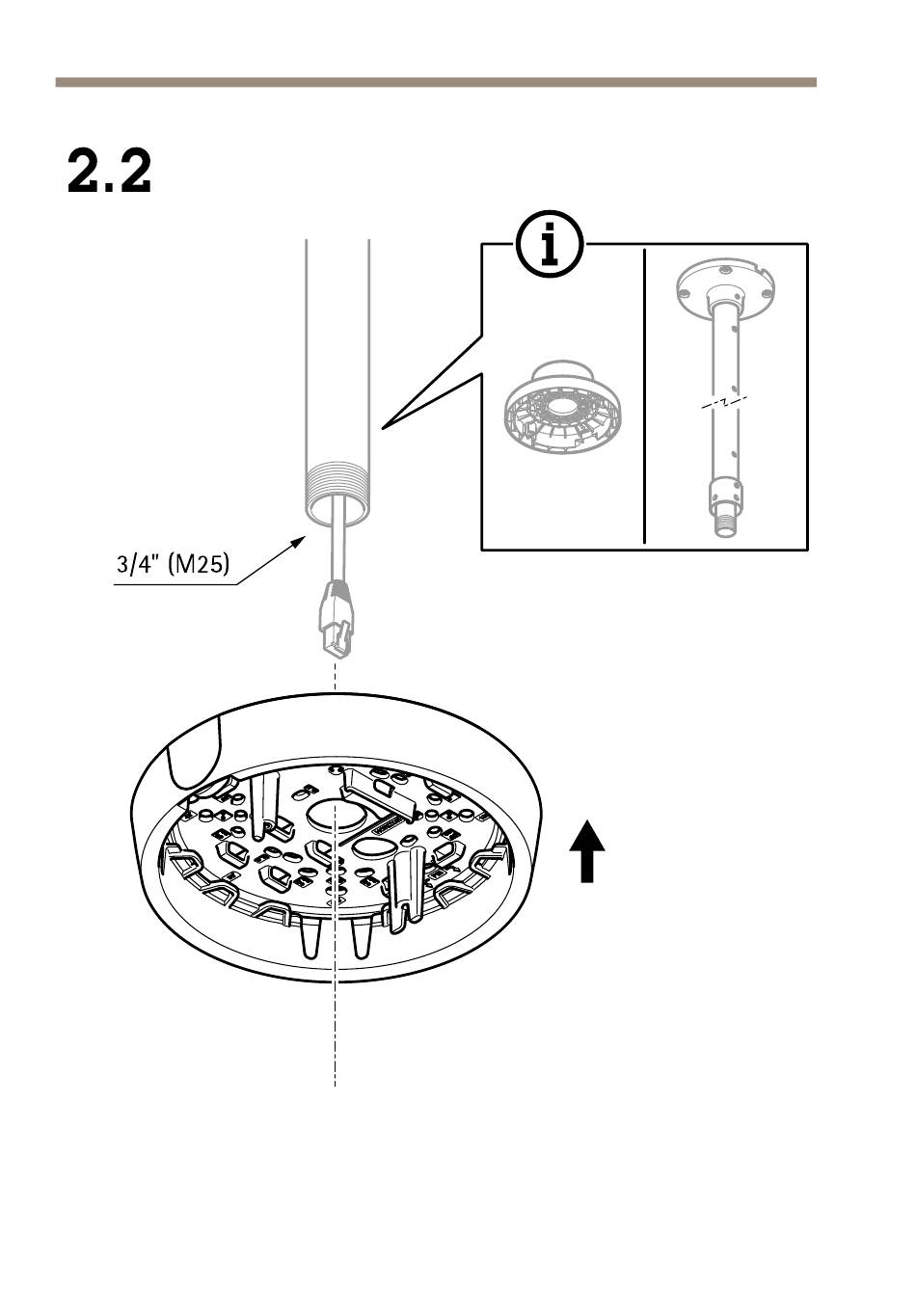 2.2

i

3/4" (M25)