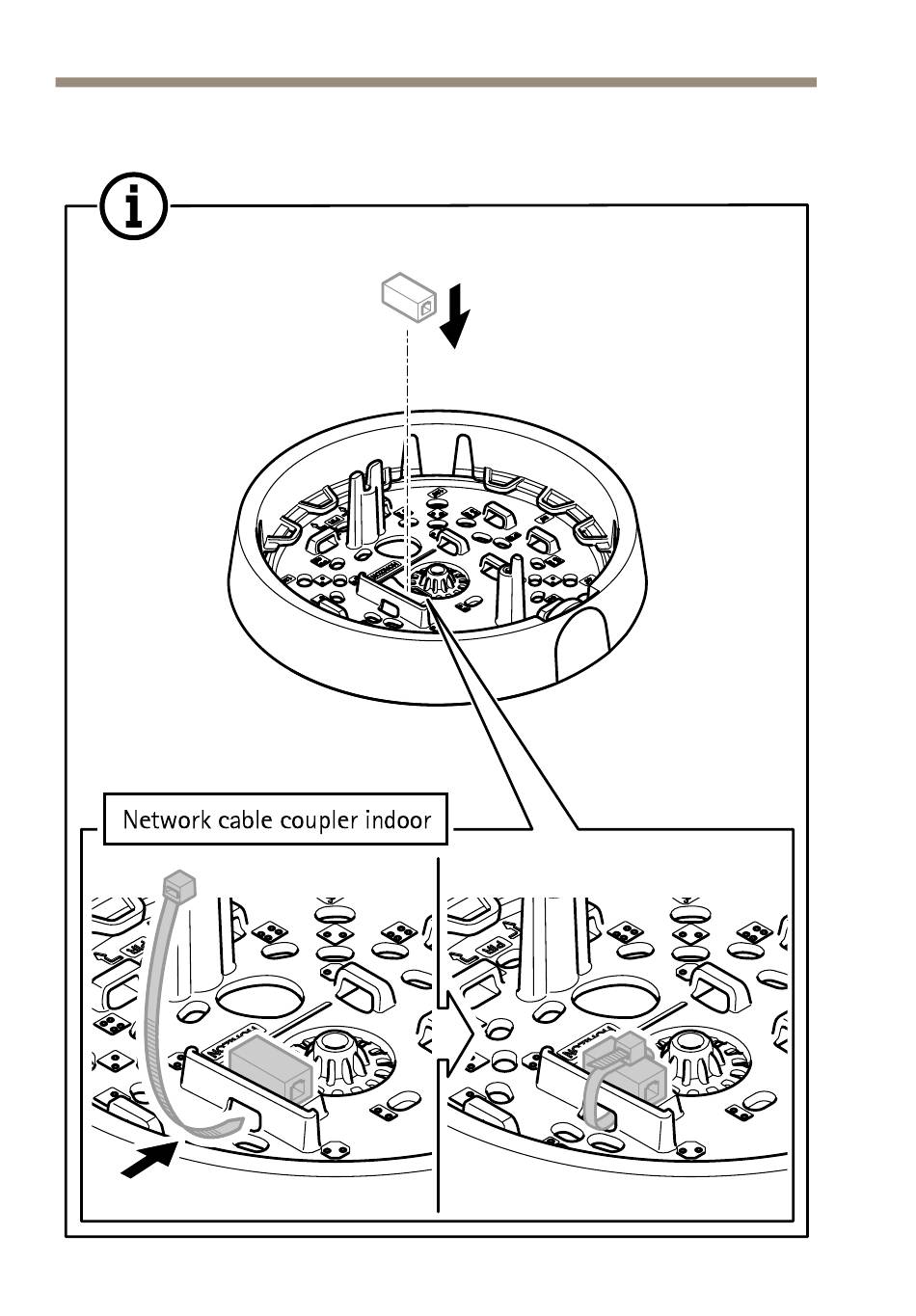 Network cable coupler indoor