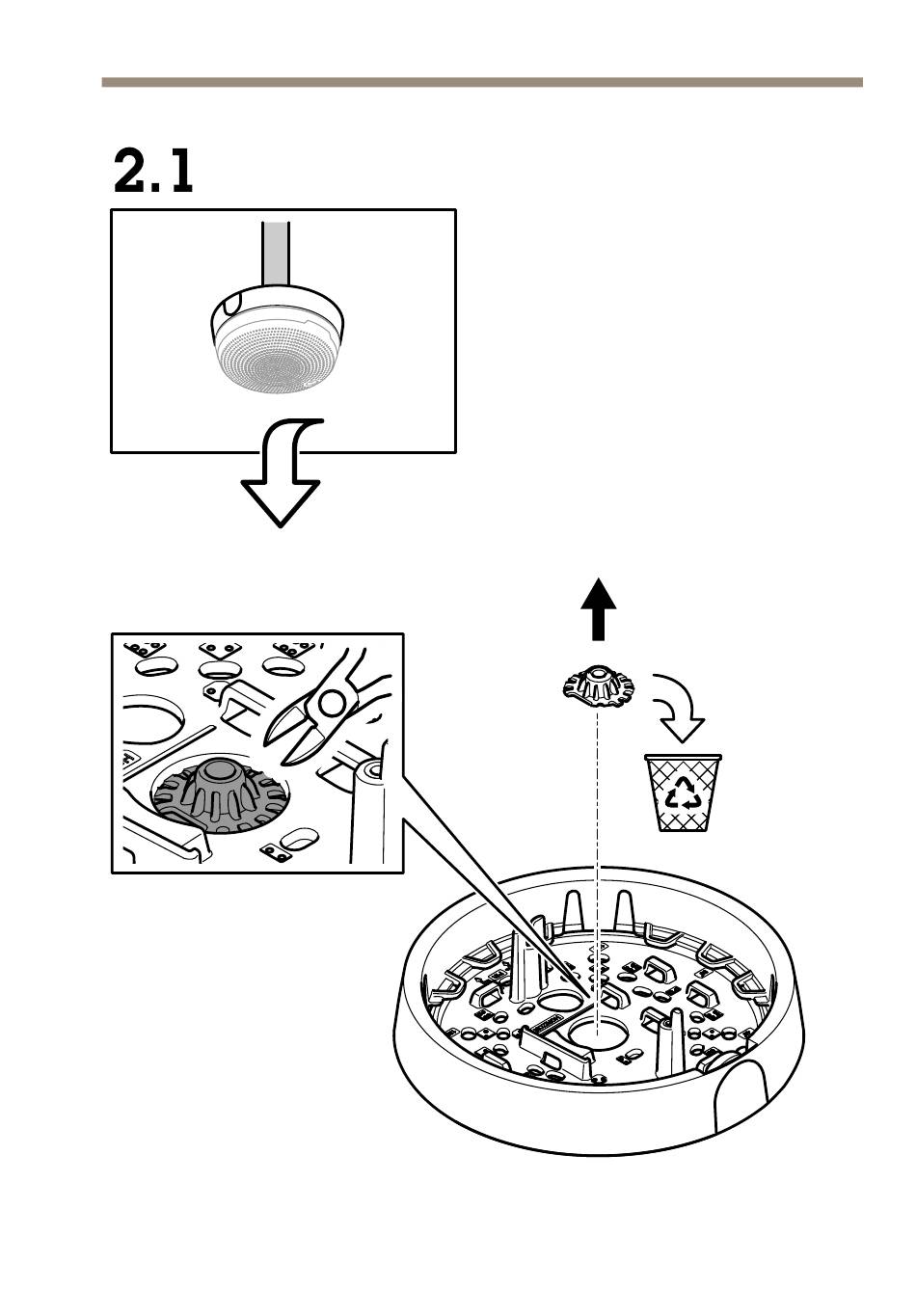 2.1