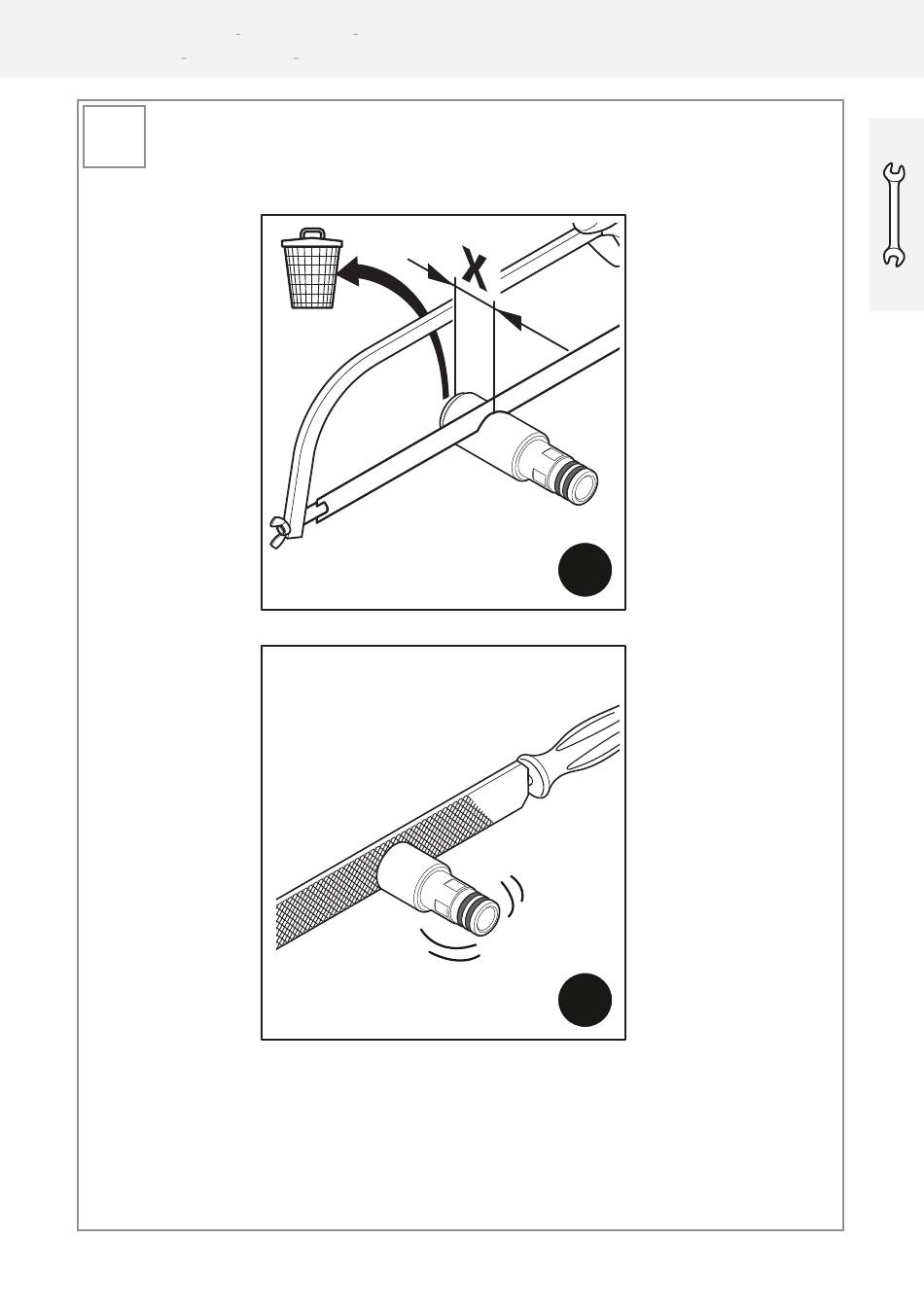 X