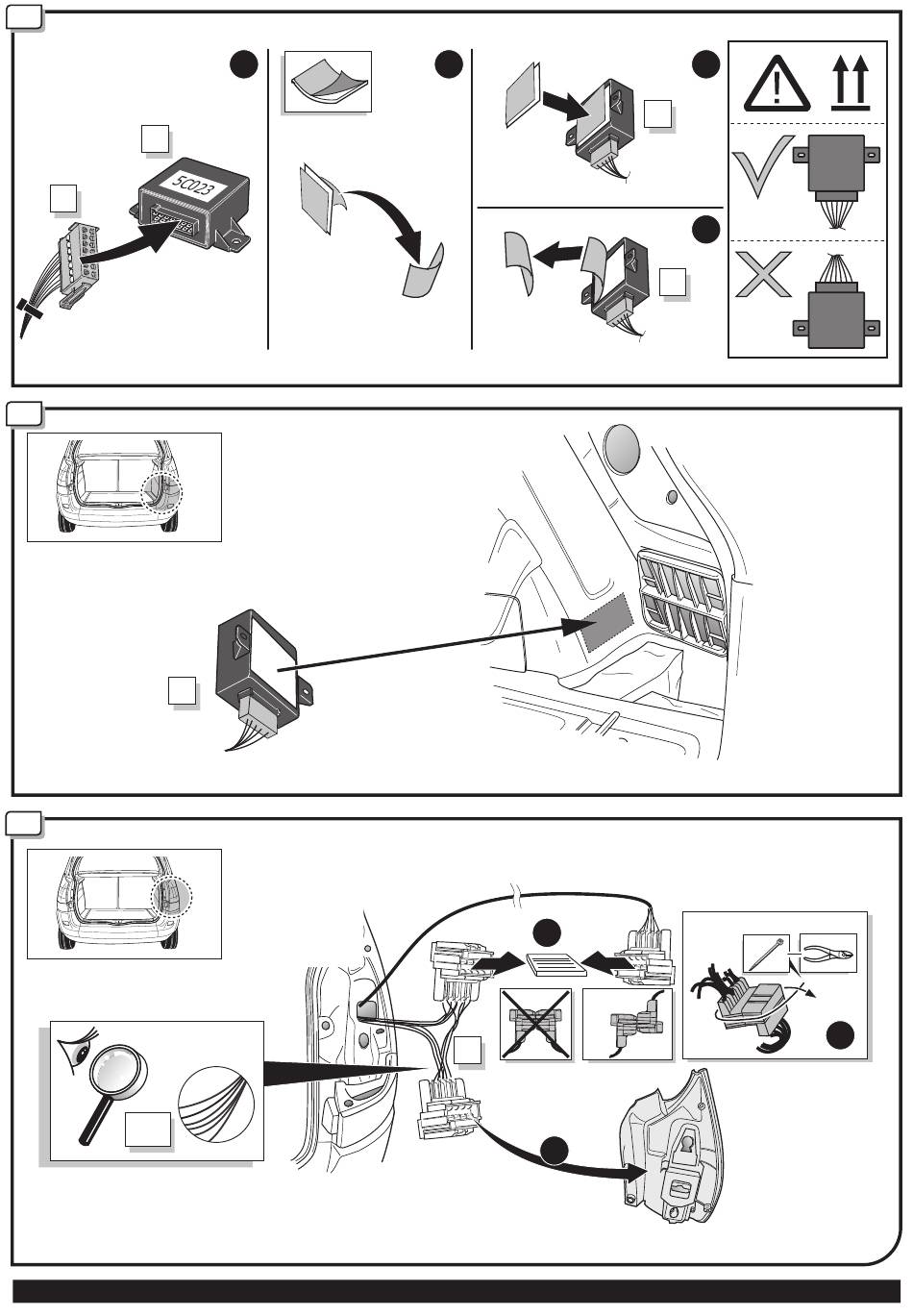 5C023