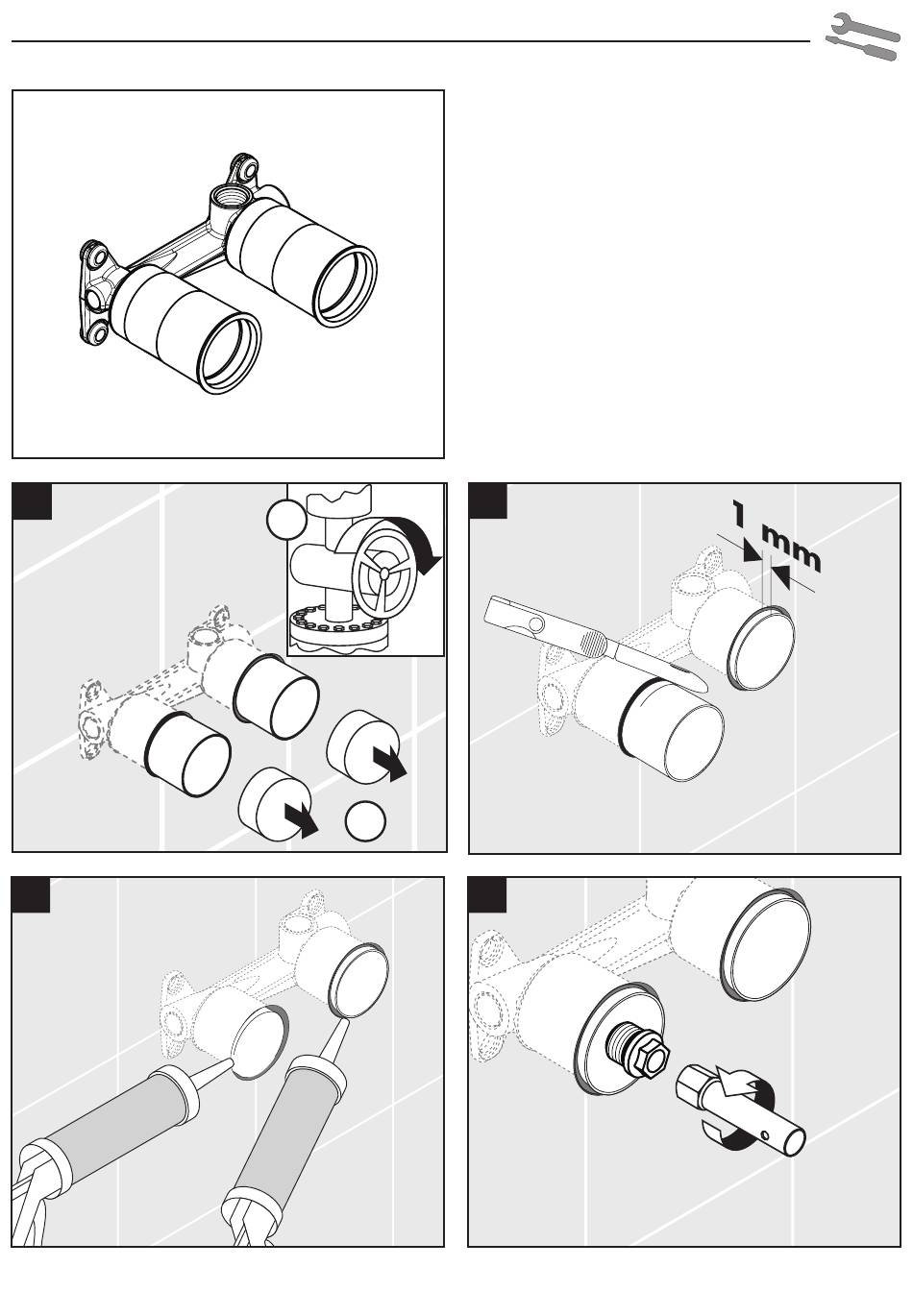 1 mm