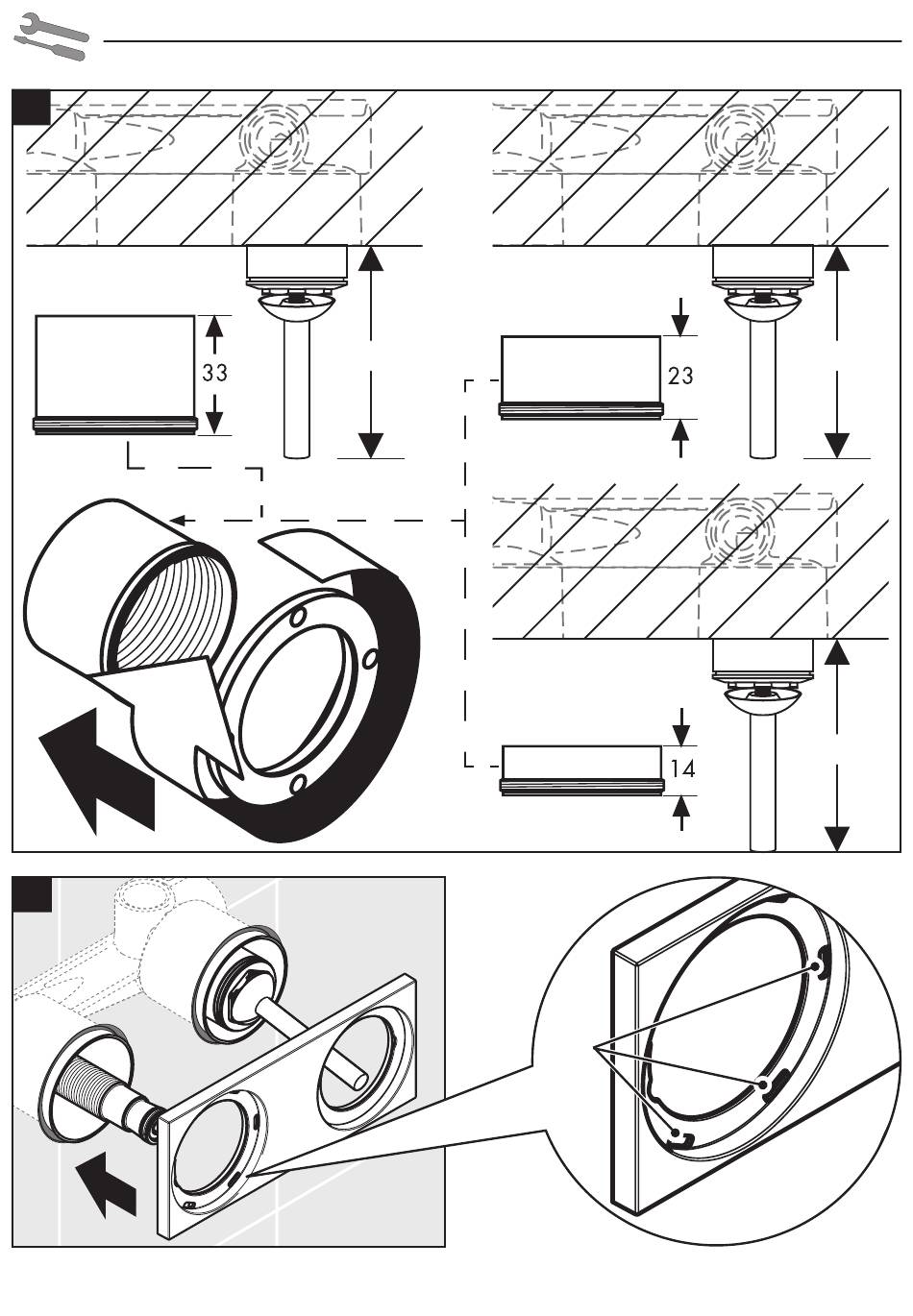 33

23

14