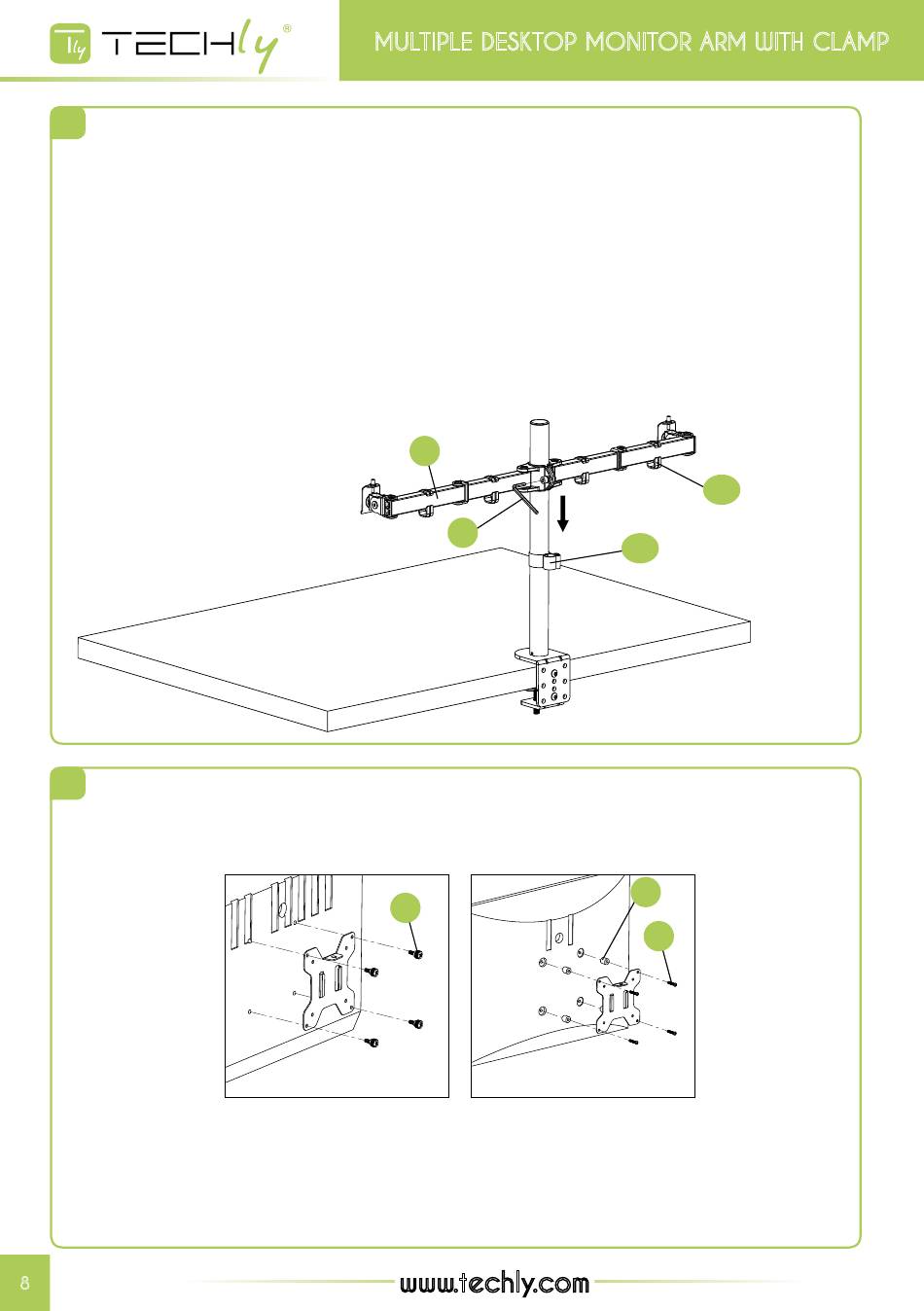 Tly TECHly®

MULTIPLE DESKTOP MONITOR ARM WITH CLAMP

8

www.techly.com