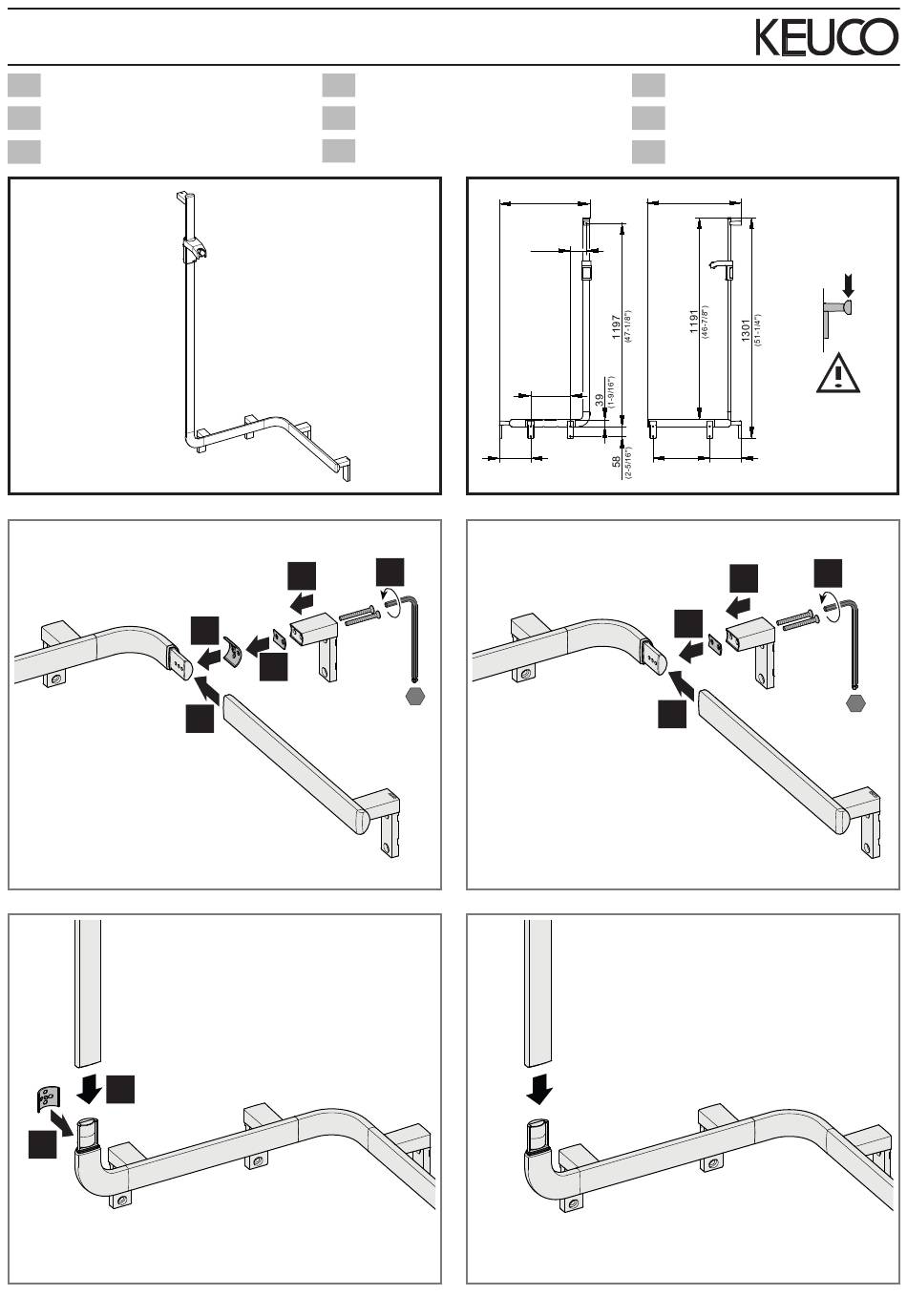 KEUCO

1197
(47-1/8")

39
(1-9/16")

58
(2-5/16")

1191
(46-7/8")

1301
(51-1/4")