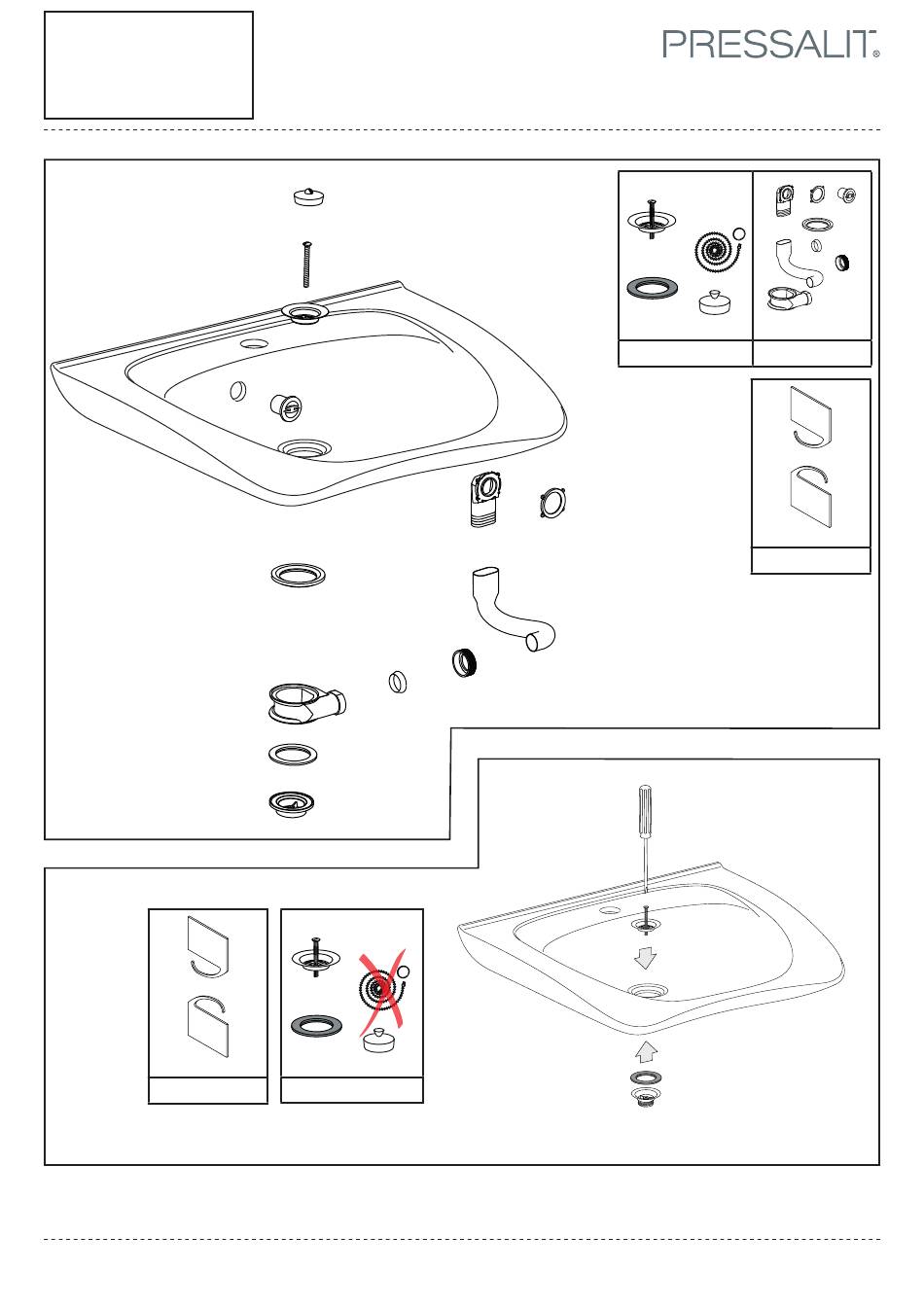 PRESSALIT®