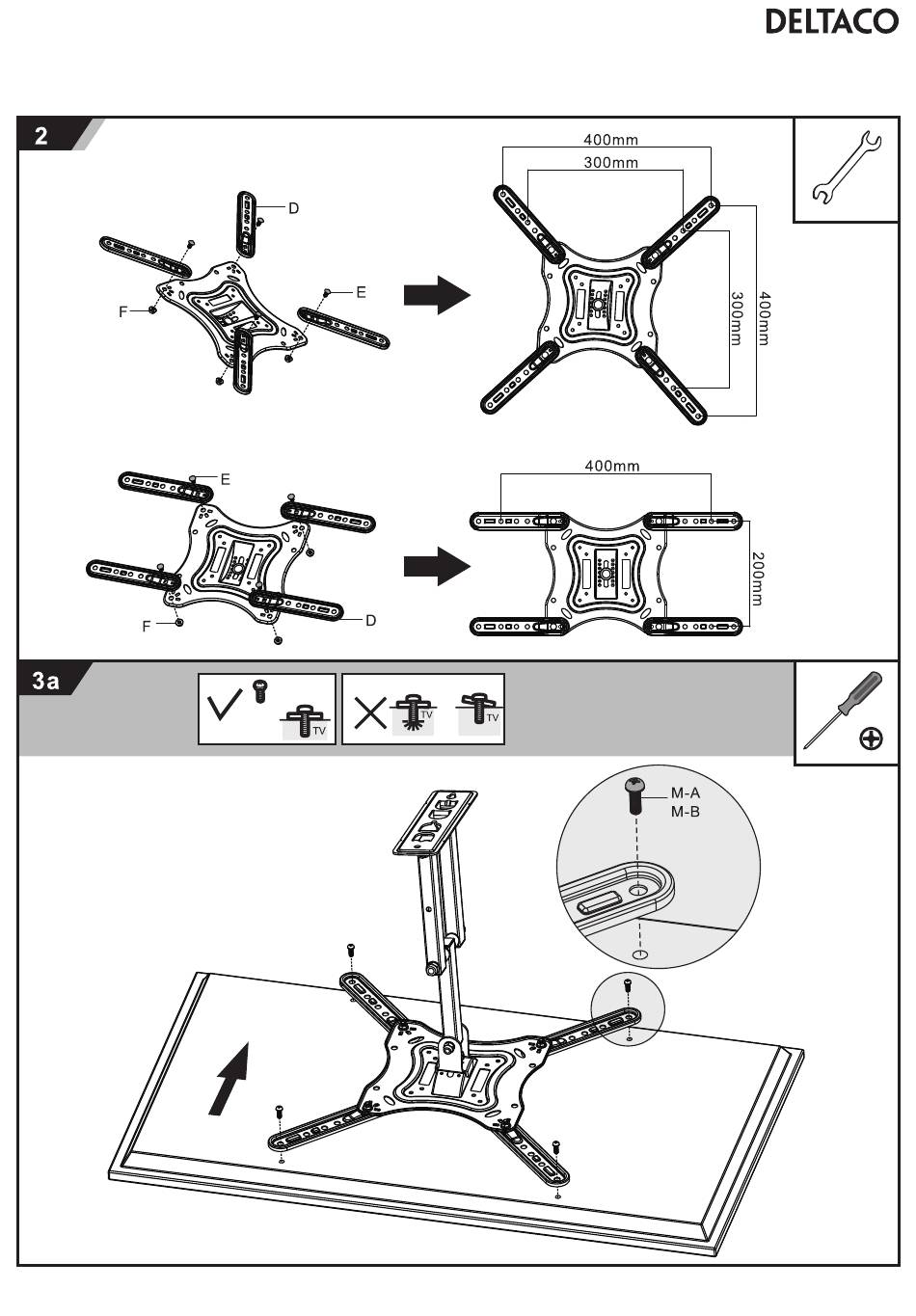 DELTACO

2

D
E
F

400mm
300mm
300mm
400mm

E
F
D

400mm
200mm

3a

TV
TV
TV

M-A
M-B