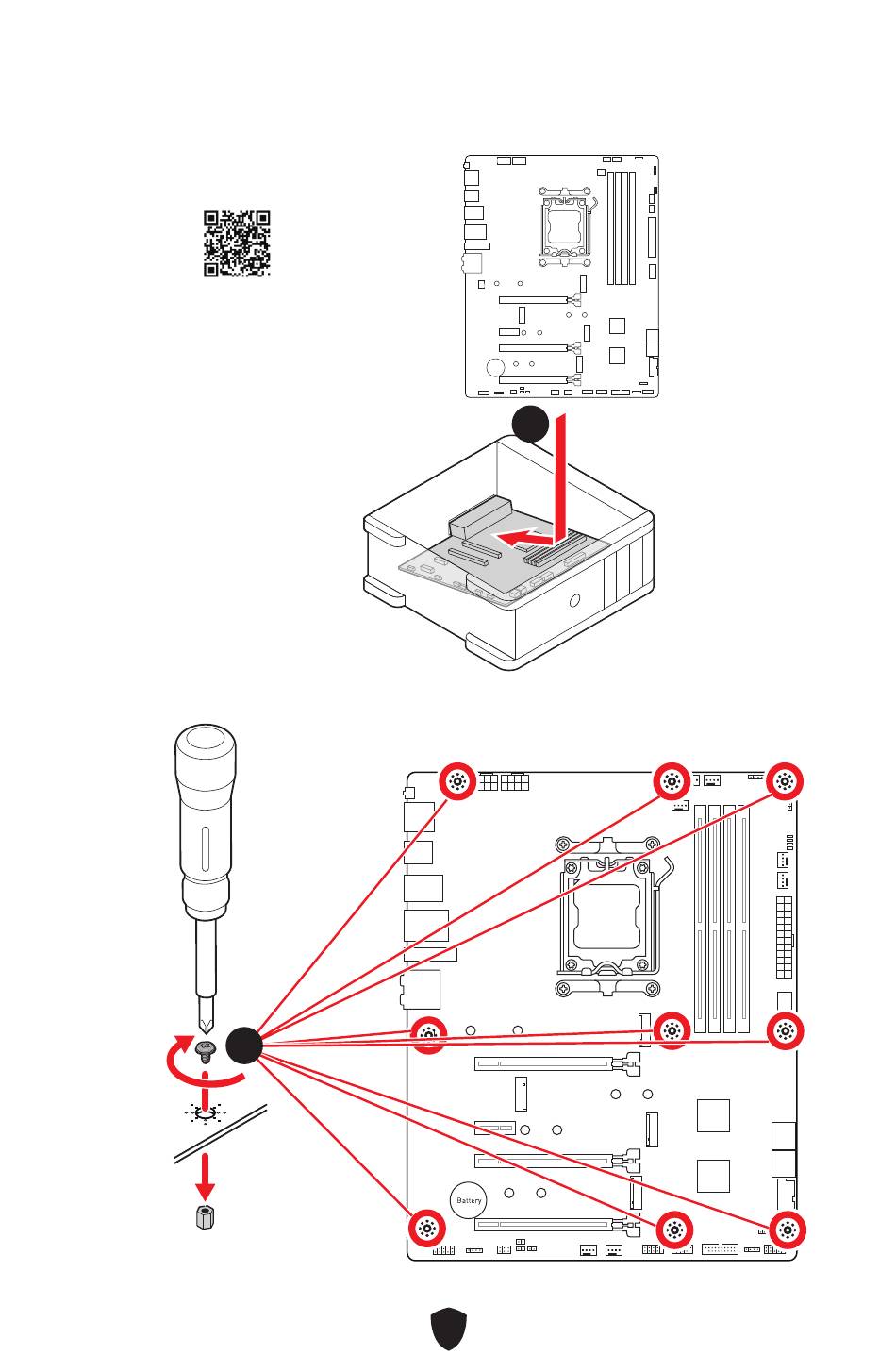 Battery