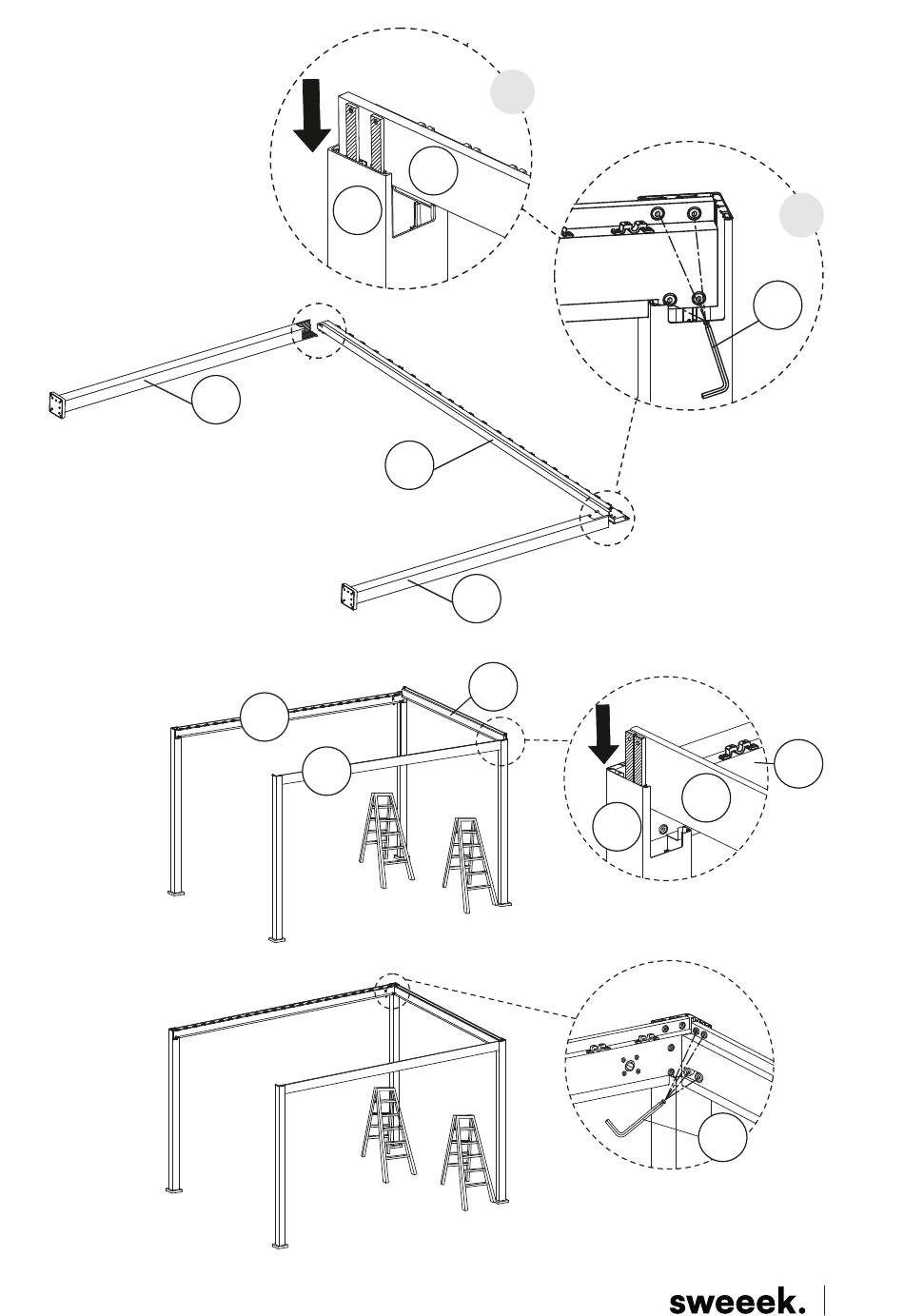 sweeek.