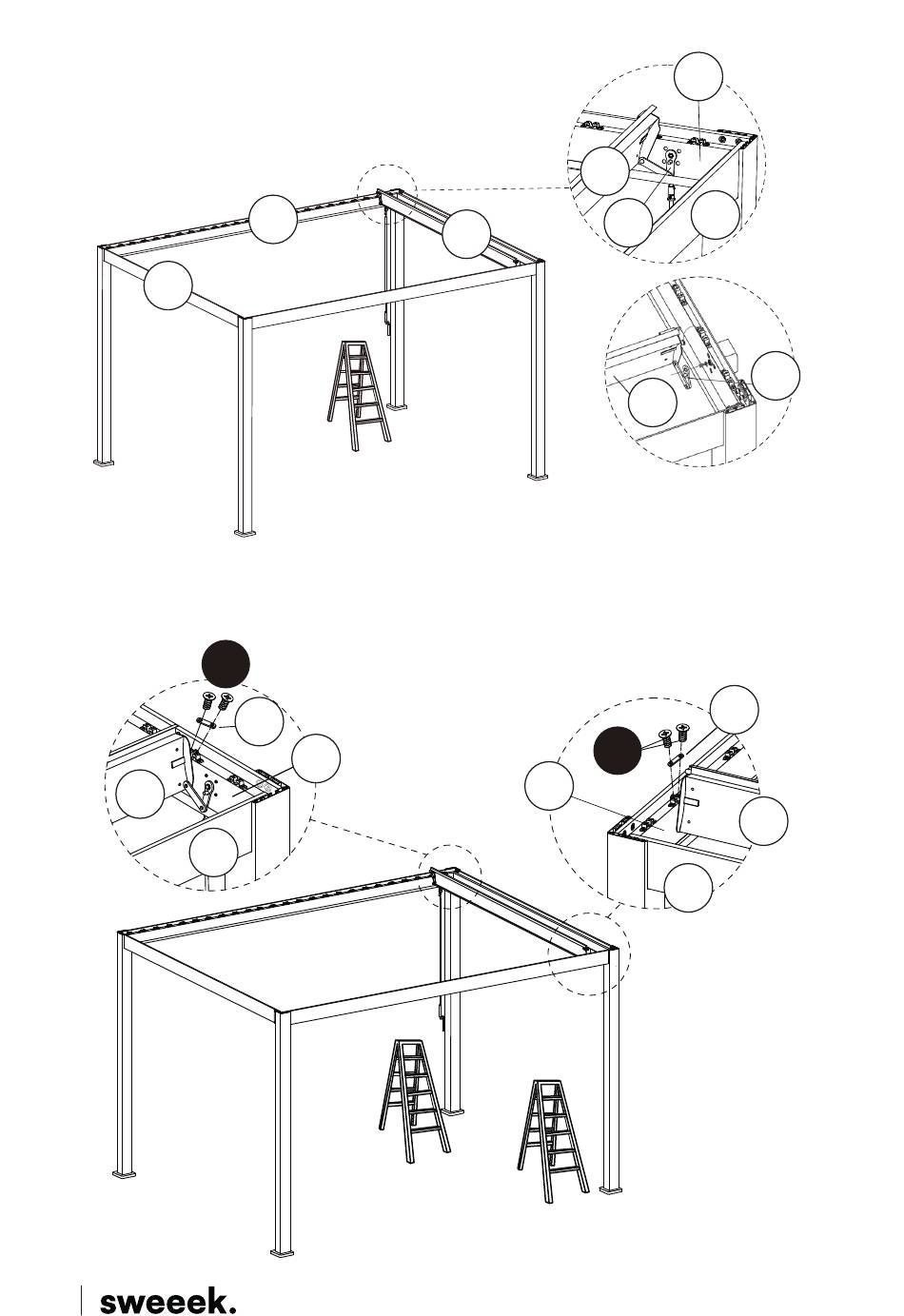 sweeek.