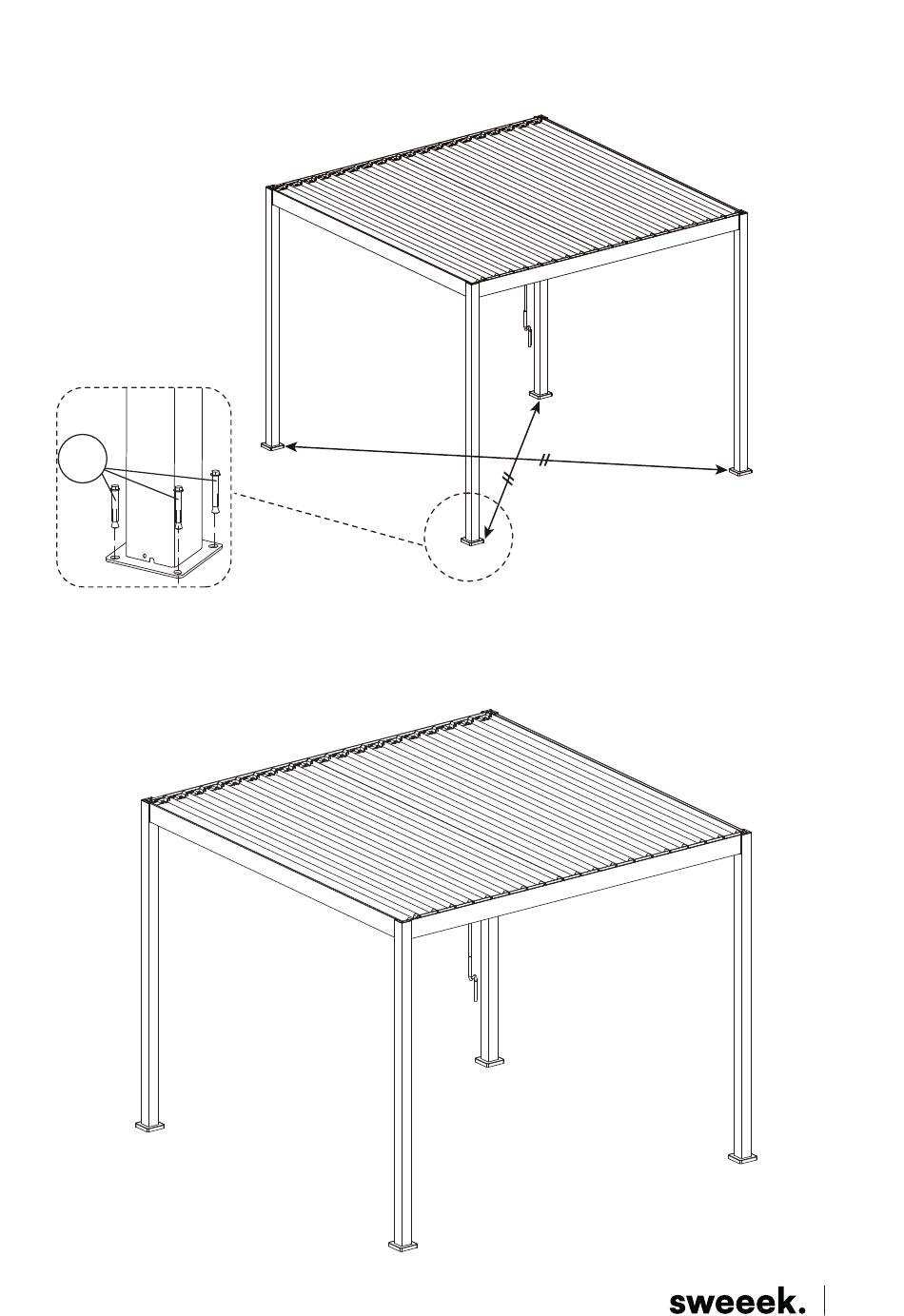 sweeek.